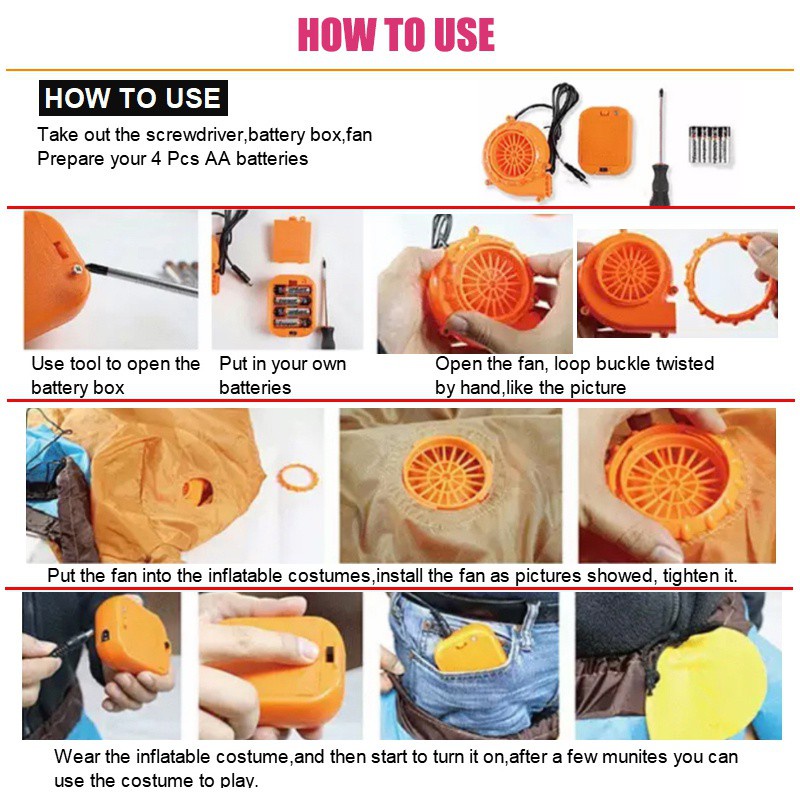 HOW TO USE

HOW TO USE

Take out the screwdriver,battery box,fan
Prepare your 4 Pcs AA batteries

Use tool to open the battery box

Put in your own batteries

Open the fan, loop buckle twisted by hand,like the picture

Put the fan into the inflatable costumes,install the fan as pictures showed, tighten it.

Wear the inflatable costume,and then start to turn it on,after a few munites you can use the costume to play.