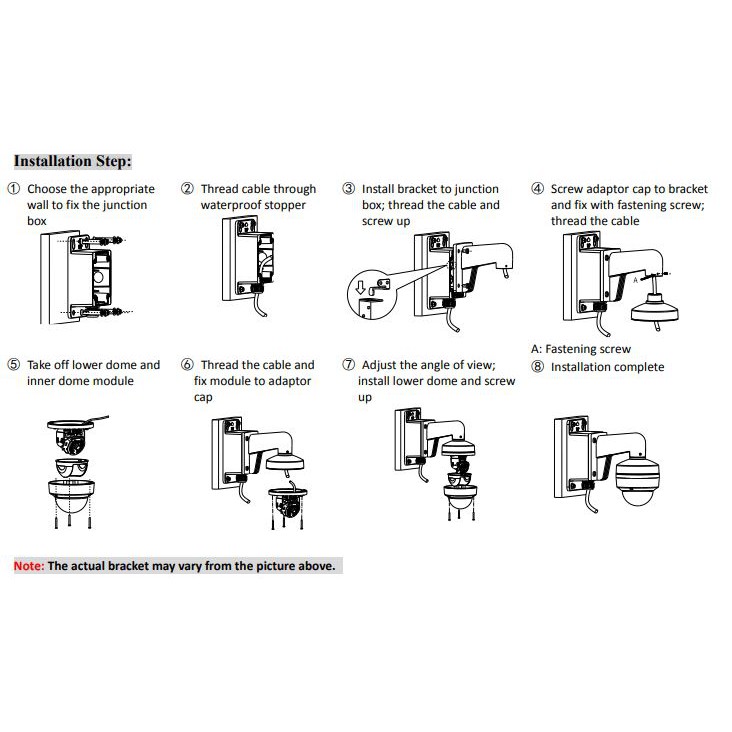 Installation Step:

① Choose the appropriate wall to fix the junction box

② Thread cable through waterproof stopper

③ Install bracket to junction box; thread the cable and screw up

④ Screw adaptor cap to bracket and fix with fastening screw; thread the cable

A

A: Fastening screw

⑤ Take off lower dome and inner dome module

⑥ Thread the cable and fix module to adaptor cap

⑦ Adjust the angle of view; install lower dome and screw up

⑧ Installation complete

Note: The actual bracket may vary from the picture above.