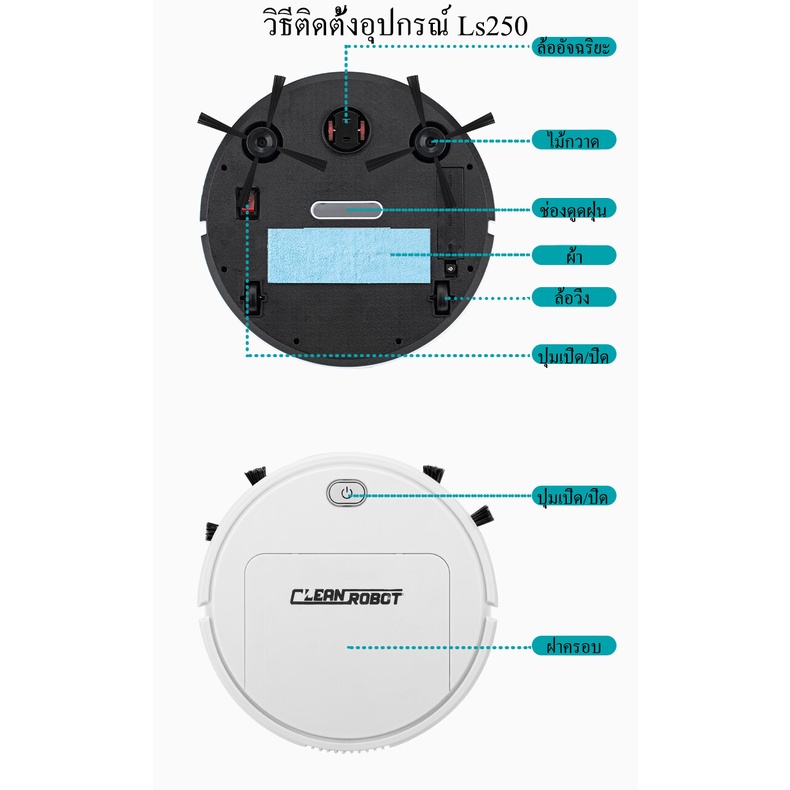 วิธีติดตั้งอุปกรณ์ Ls250

ล้ออัจฉริยะ

ไม้กวาด

ช่องดูดฝุ่น

ผ้า

ล้อวิ่ง

ปุ่มเปิด/ปิด

ปุ่มเปิด/ปิด

CLEAN ROBOT

ฝาครอบ