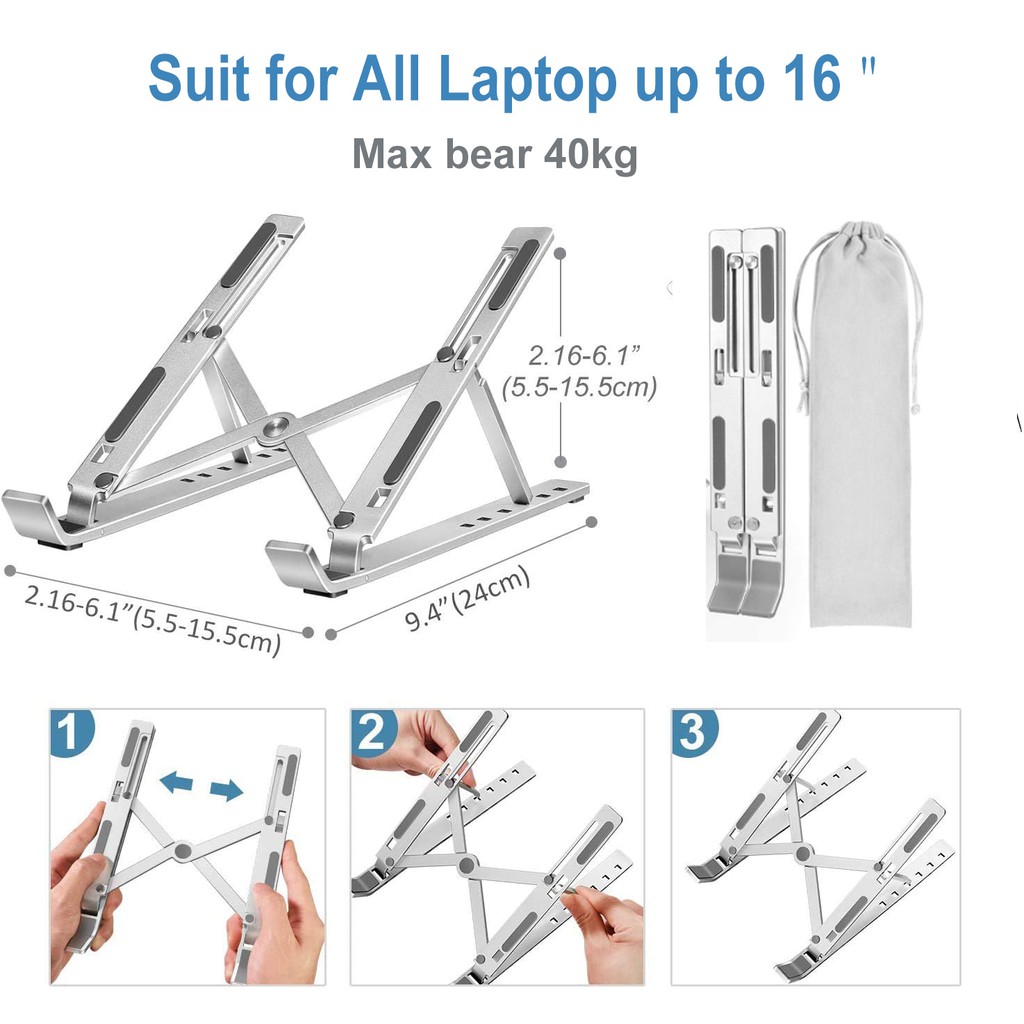 Suit for All Laptop up to 16 "

Max bear 40kg

2.16-6.1"
(5.5-15.5cm)

2.16-6.1"(5.5-15.5cm)

9.4"(24cm)

1

2

3