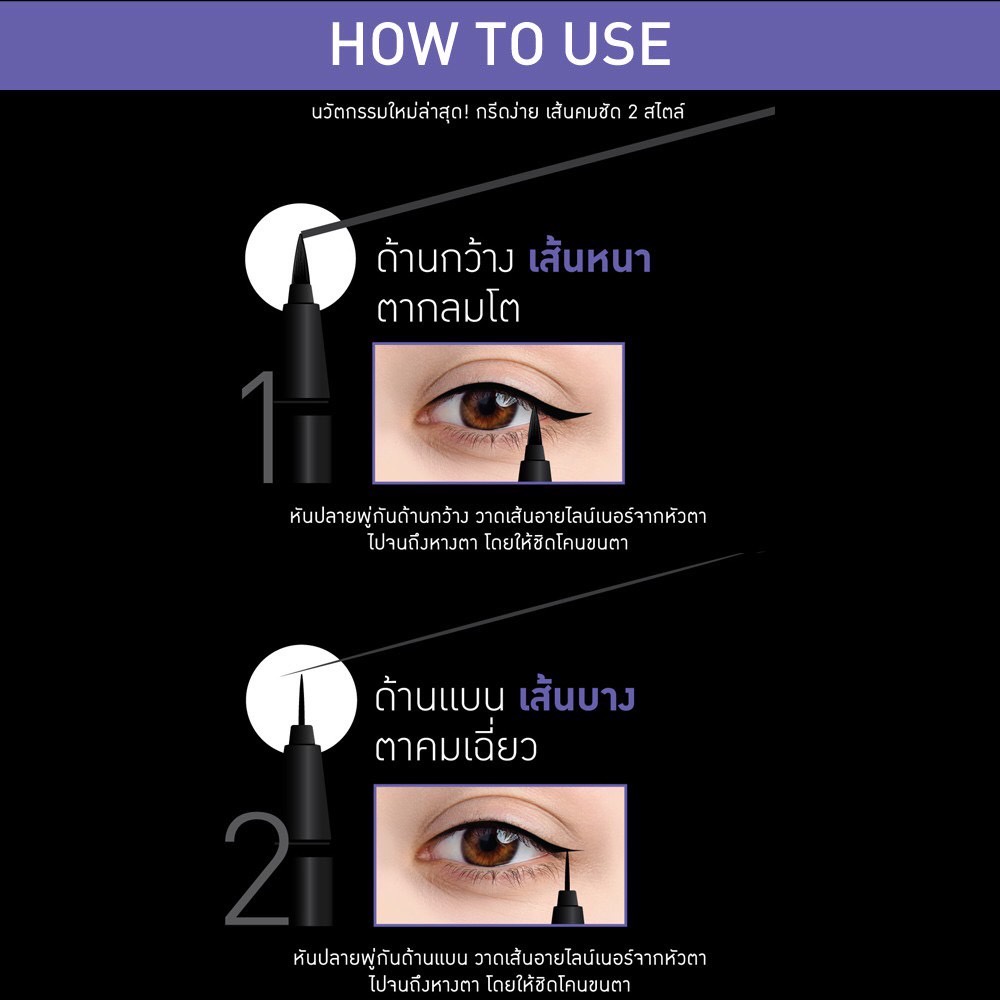 HOW TO USE

นวัตกรรมใหม่ล่าสุด! กรีดง่าย เส้นคมชัด 2 สไตล์

1

ด้านกว้าง เส้นหนา ตากลมโต

หันปลายพู่กันด้านกว้าง วาดเส้นอายไลน์เนอร์จากหัวตา ไปจนถึงหางตา โดยให้ชิดโคนขนตา

2

ด้านแบน เส้นบาง ตาคมเฉี่ยว

หันปลายพู่กันด้านแบน วาดเส้นอายไลน์เนอร์จากหัวตา ไปจนถึงหางตา โดยให้ชิดโคนขนตา