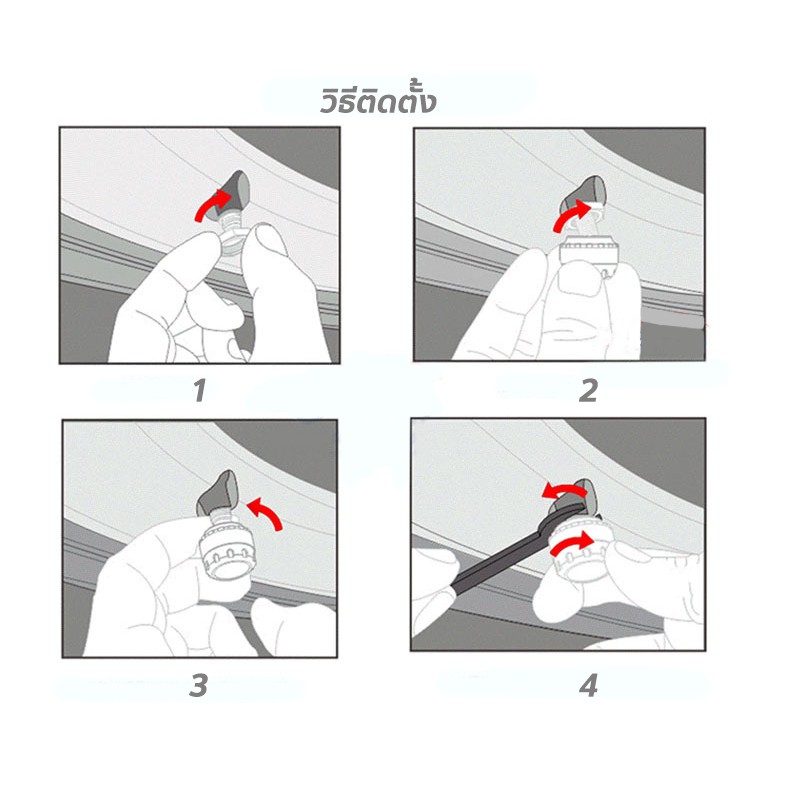 วิธีติดตั้ง

1

2

3

4