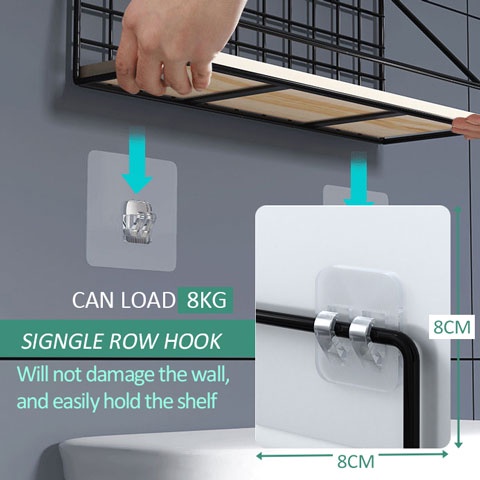 CAN LOAD 8KG

SIGNGLE ROW HOOK

Will not damage the wall, and easily hold the shelf

8CM

8CM