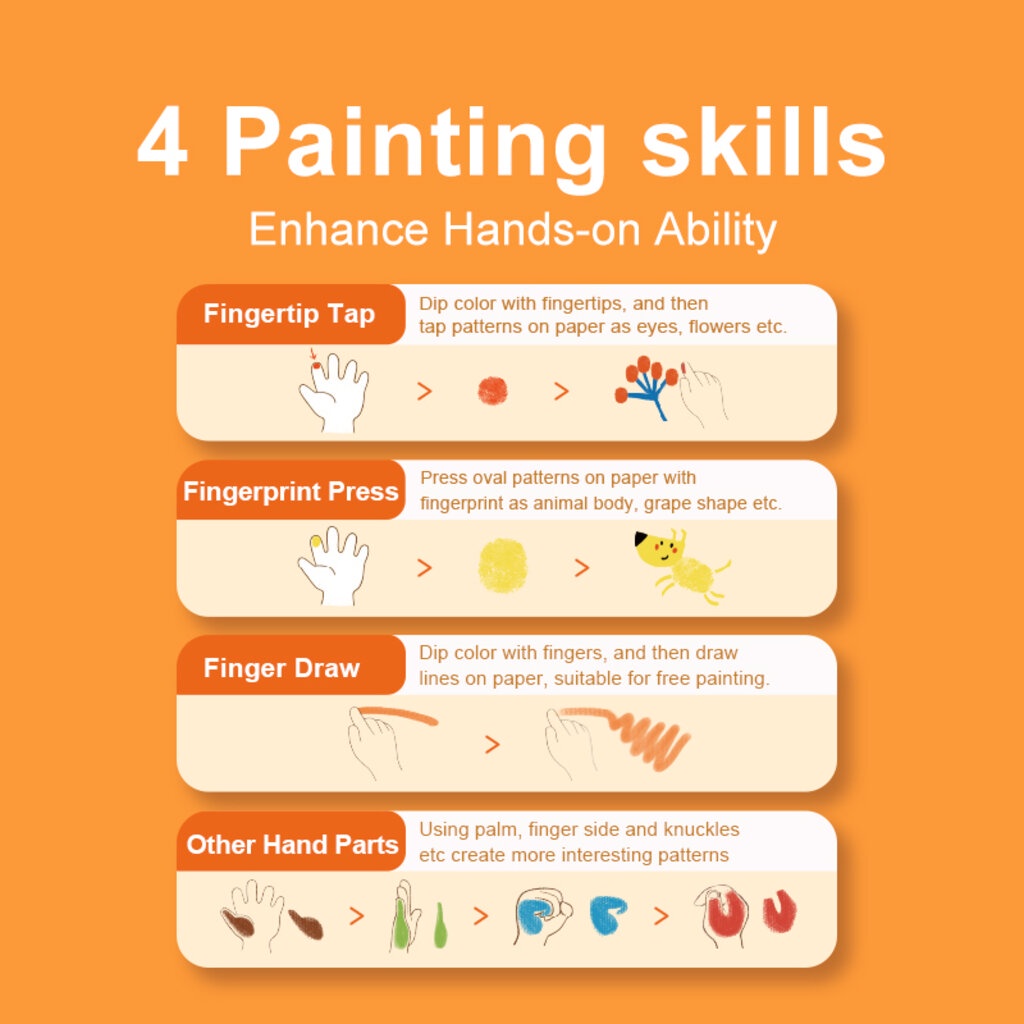 4 Painting skills
Enhance Hands-on Ability

Fingertip Tap
Dip color with fingertips, and then tap patterns on paper as eyes, flowers etc.

>
>

Fingerprint Press
Press oval patterns on paper with fingerprint as animal body, grape shape etc.

>
>

Finger Draw
Dip color with fingers, and then draw lines on paper, suitable for free painting.

>

Other Hand Parts
Using palm, finger side and knuckles etc create more interesting patterns

>
>
>