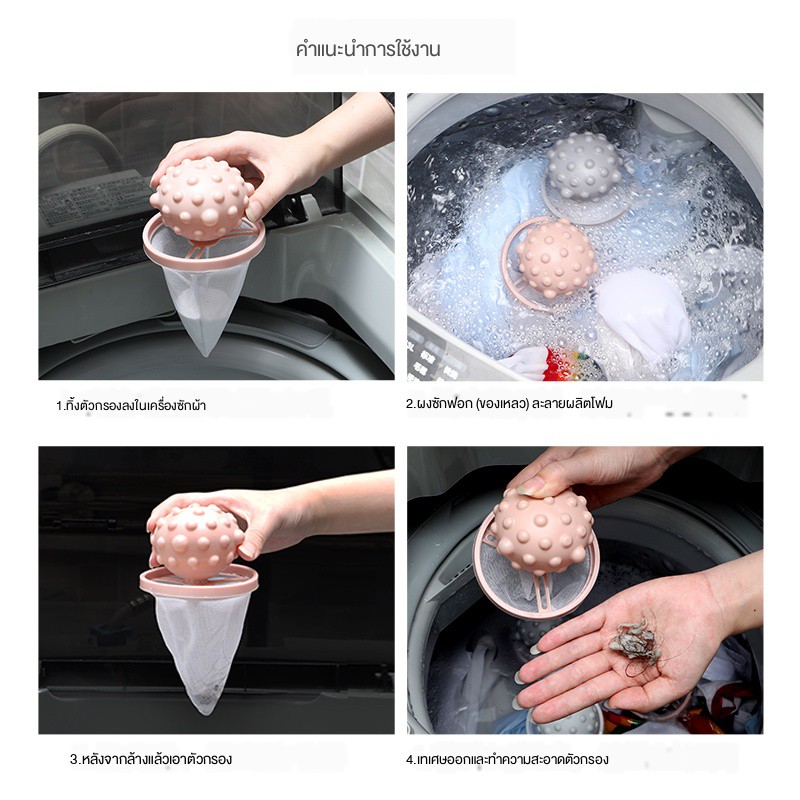 คำแนะนำการใช้งาน

1.ทิ้งตัวกรองลงในเครื่องซักผ้า

2.ผงซักฟอก (ของเหลว) ละลายผลิตโฟม

3.หลังจากล้างแล้วเอาตัวกรอง

4.เทเศษออกและทำความสะอาดตัวกรอง