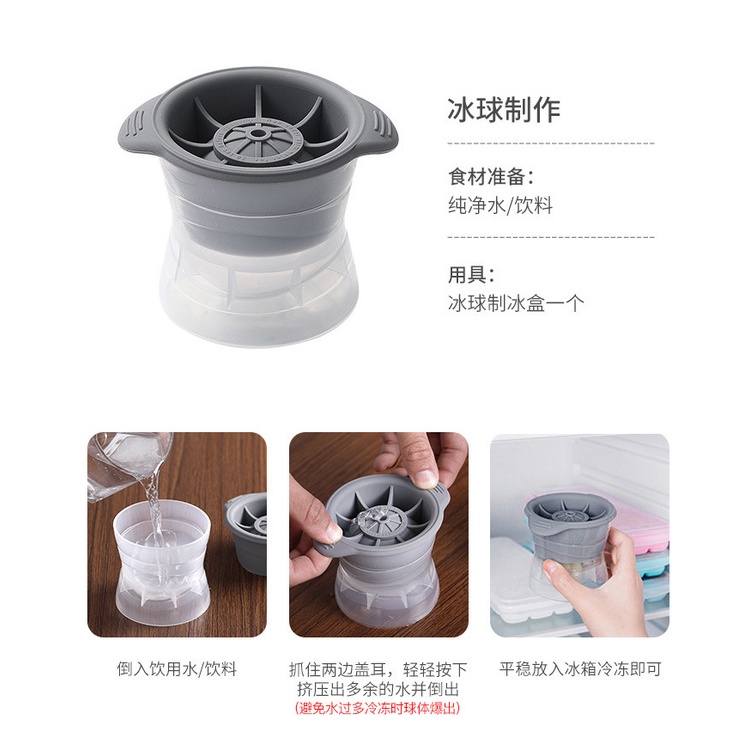 冰球制作

食材准备：
纯净水/饮料

用具：
冰球制冰盒一个

倒入饮用水/饮料

抓住两边盖耳，轻轻按下挤压出多余的水并倒出
(避免水过多冷冻时球体爆出)

平稳放入冰箱冷冻即可