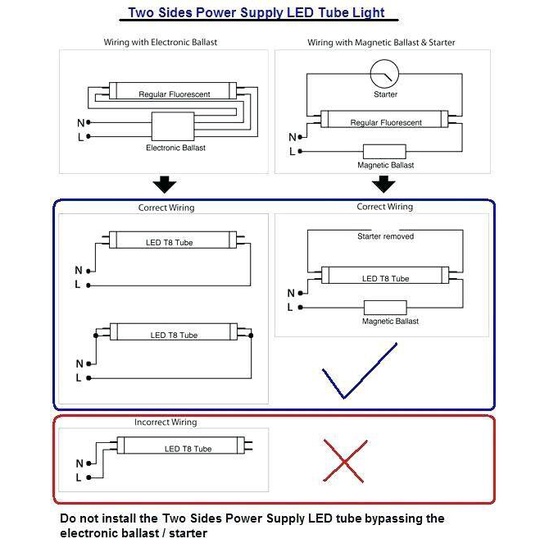 Two Sides Power Supply LED Tube Light

Wiring with Electronic Ballast

Regular Fluorescent

N
L

Electronic Ballast

Wiring with Magnetic Ballast & Starter

Starter

Regular Fluorescent

N
L

Magnetic Ballast

Correct Wiring

LED T8 Tube

N
L

LED T8 Tube

N
L

Correct Wiring

Starter removed

LED T8 Tube

N
L

Magnetic Ballast

Incorrect Wiring

LED T8 Tube

N
L

Do not install the Two Sides Power Supply LED tube bypassing the electronic ballast / starter