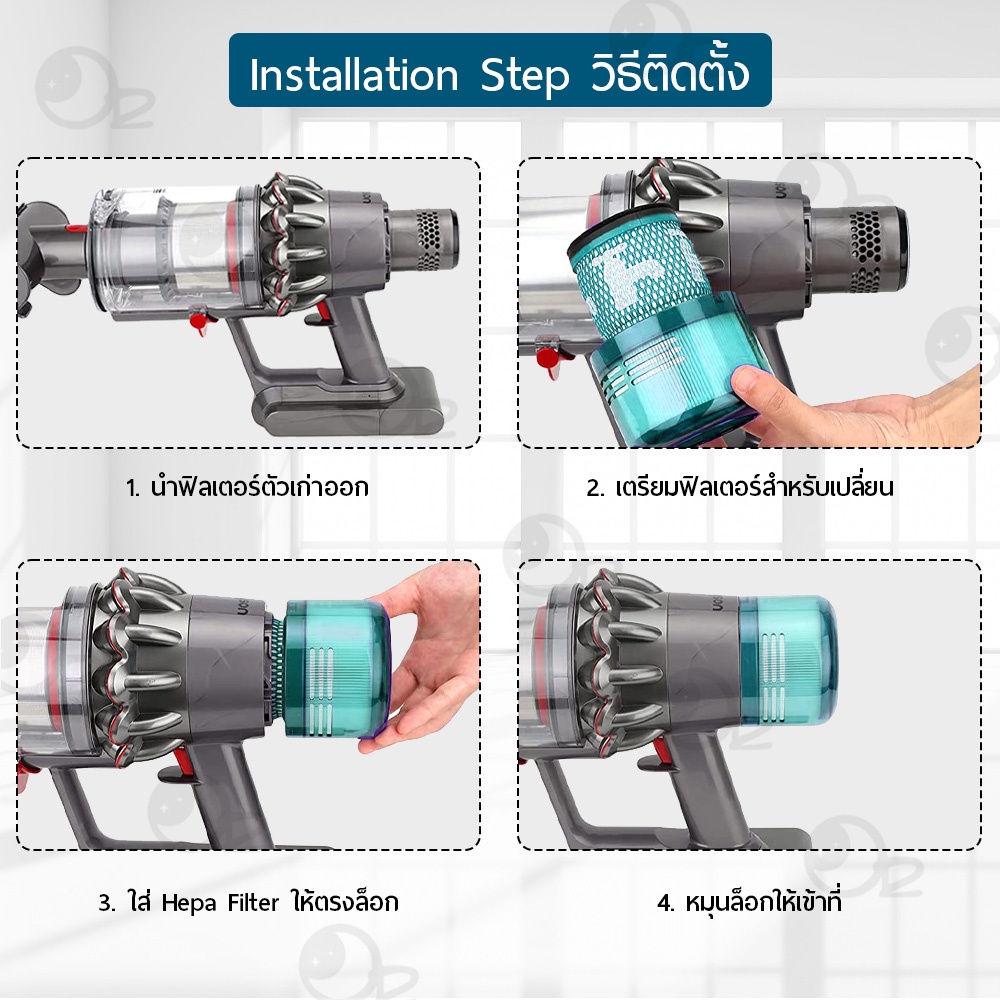 Installation Step วิธีติดตั้ง

1. นำฟิลเตอร์ตัวเก่าออก

2. เตรียมฟิลเตอร์สำหรับเปลี่ยน

3. ใส่ Hepa Filter ให้ตรงล็อก

4. หมุนล็อกให้เข้าที่