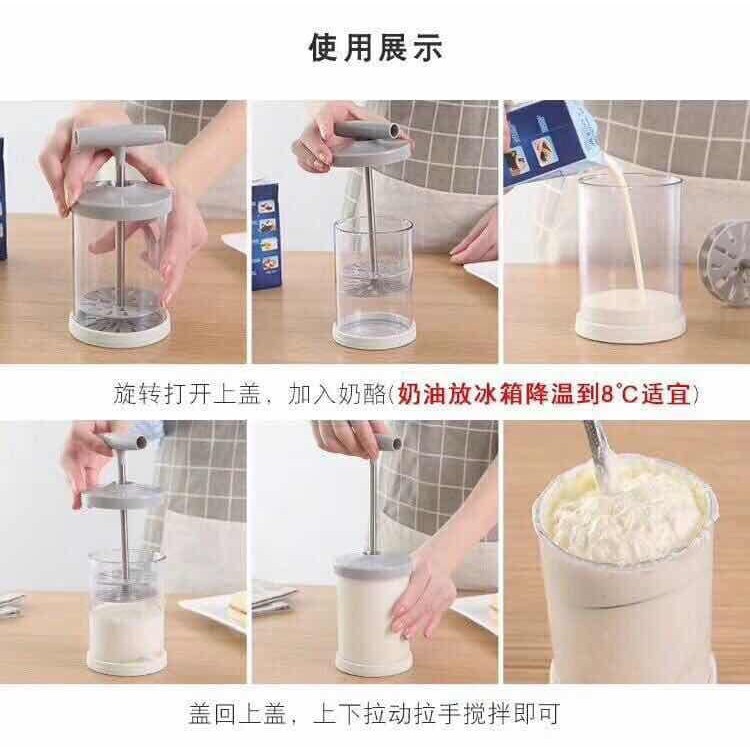 使用展示

旋转打开上盖，加入奶酪(奶油放冰箱降温到8°C适宜)

盖回上盖，上下拉动拉手搅拌即可