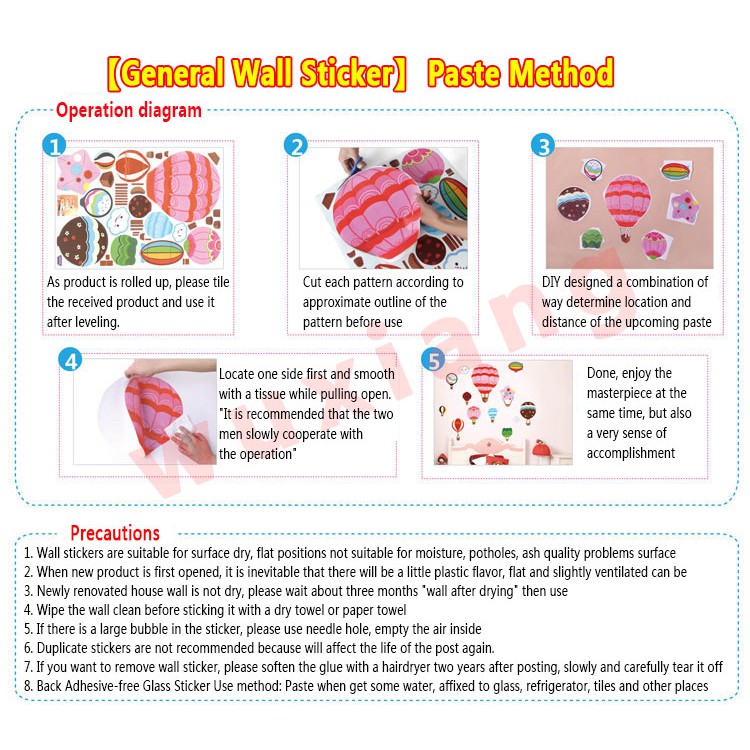 【General Wall Sticker】 Paste Method

Operation diagram

1
As product is rolled up, please tile the received product and use it after leveling.

2
Cut each pattern according to approximate outline of the pattern before use

3
DIY designed a combination of way determine location and distance of the upcoming paste

4
Locate one side first and smooth with a tissue while pulling open. "It is recommended that the two men slowly cooperate with the operation"

5
Done, enjoy the masterpiece at the same time, but also a very sense of accomplishment

wuxiang

Precautions
1. Wall stickers are suitable for surface dry, flat positions not suitable for moisture, potholes, ash quality problems surface
2. When new product is first opened, it is inevitable that there will be a little plastic flavor, flat and slightly ventilated can be
3. Newly renovated house wall is not dry, please wait about three months "wall after drying" then use
4. Wipe the wall clean before sticking it with a dry towel or paper towel
5. If there is a large bubble in the sticker, please use needle hole, empty the air inside
6. Duplicate stickers are not recommended because will affect the life of the post again.
7. If you want to remove wall sticker, please soften the glue with a hairdryer two years after posting, slowly and carefully tear it off
8. Back Adhesive-free Glass Sticker Use method: Paste when get some water, affixed to glass, refrigerator, tiles and other places