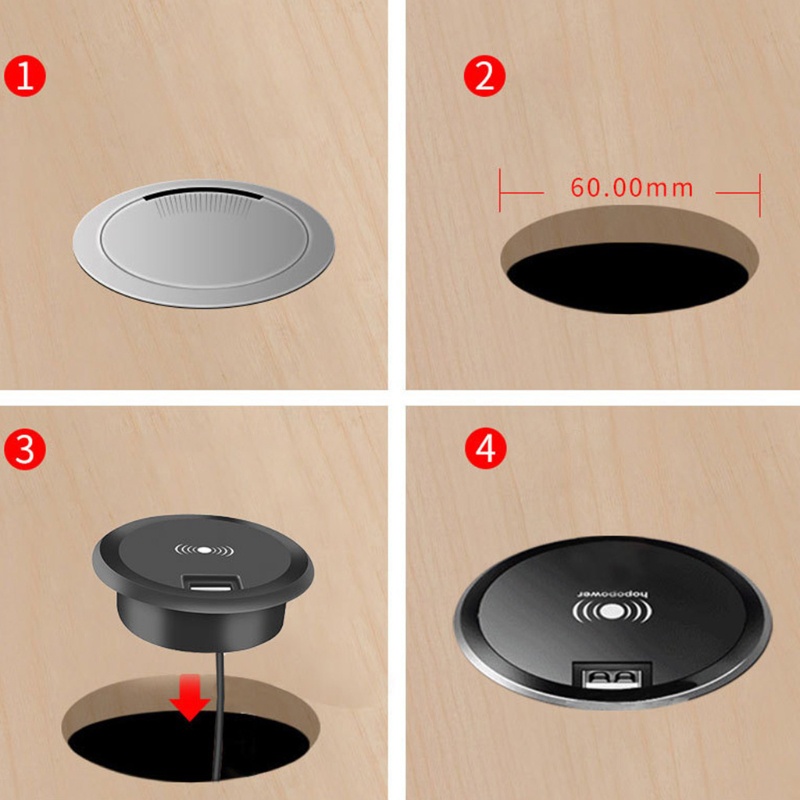 1

2

60.00mm

3

4

hopopower