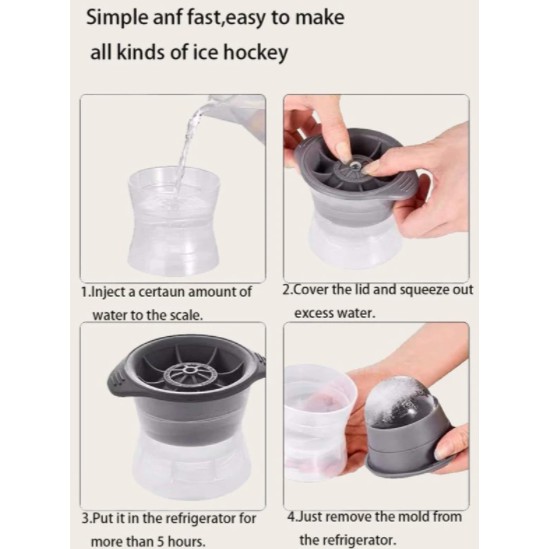 Simple anf fast,easy to make all kinds of ice hockey

1.Inject a certaun amount of water to the scale.

2.Cover the lid and squeeze out excess water.

3.Put it in the refrigerator for more than 5 hours.

4.Just remove the mold from the refrigerator.