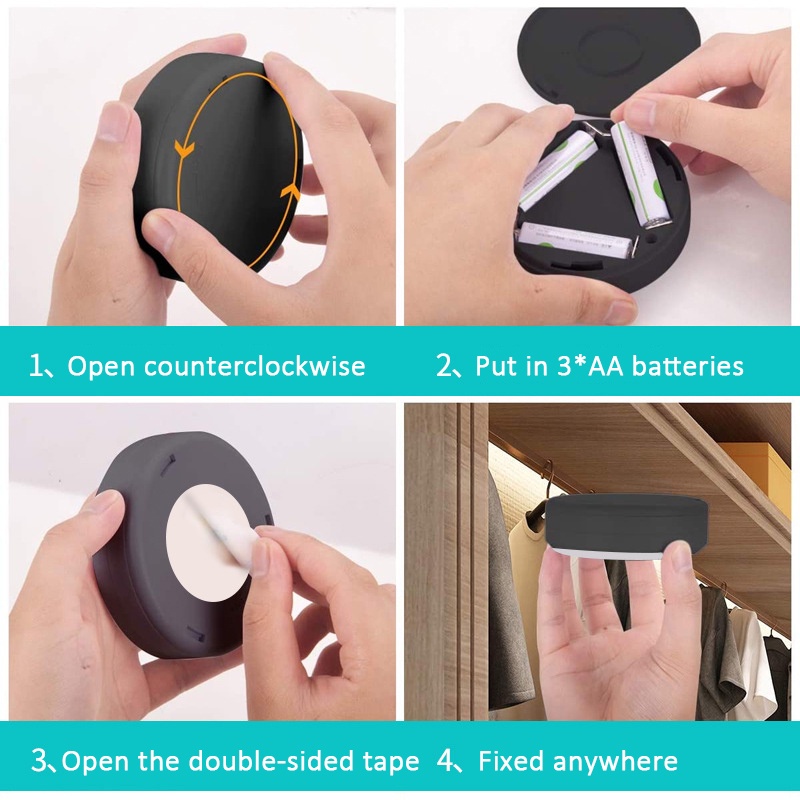 1、Open counterclockwise

2、Put in 3*AA batteries

3、Open the double-sided tape

4、Fixed anywhere