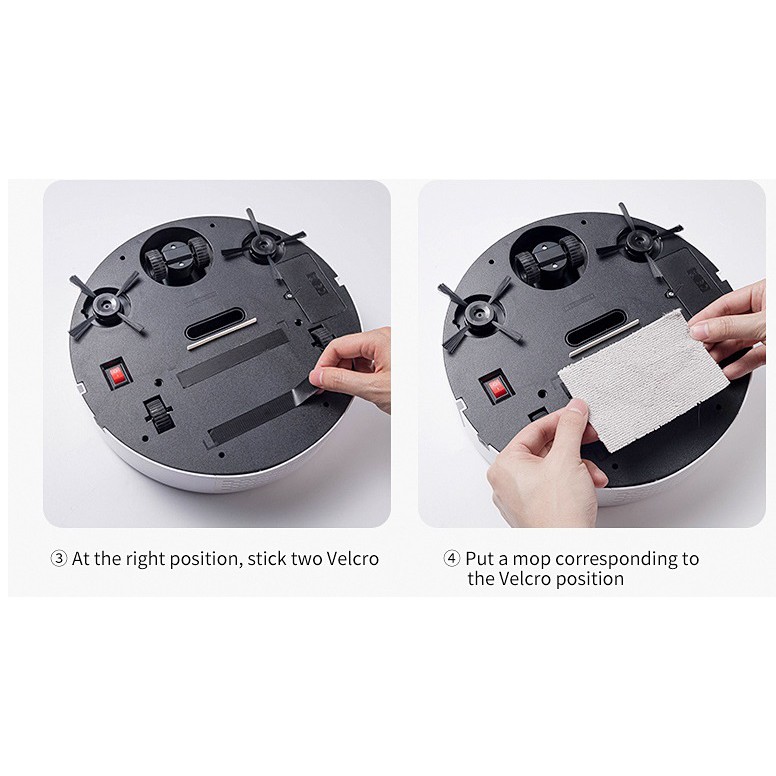 ③ At the right position, stick two Velcro

④ Put a mop corresponding to the Velcro position