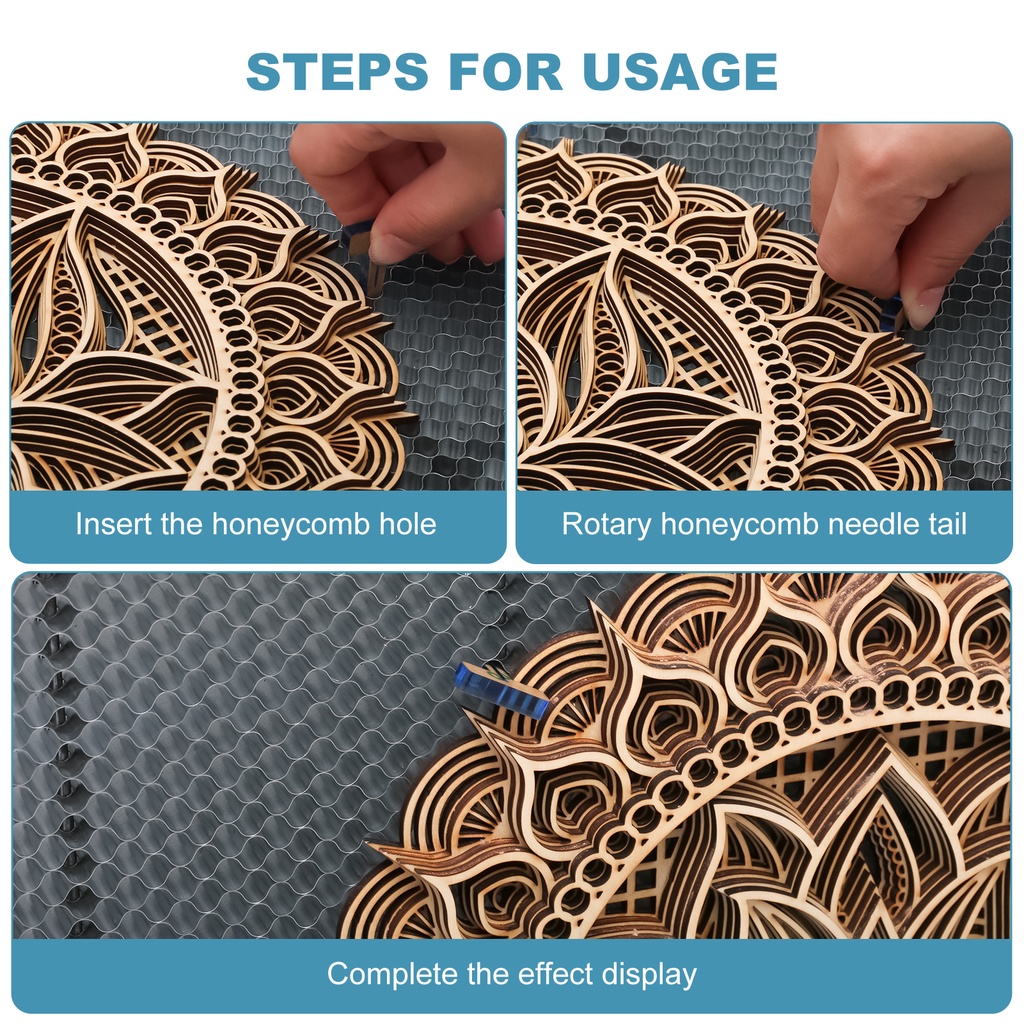 STEPS FOR USAGE

Insert the honeycomb hole

Rotary honeycomb needle tail

Complete the effect display