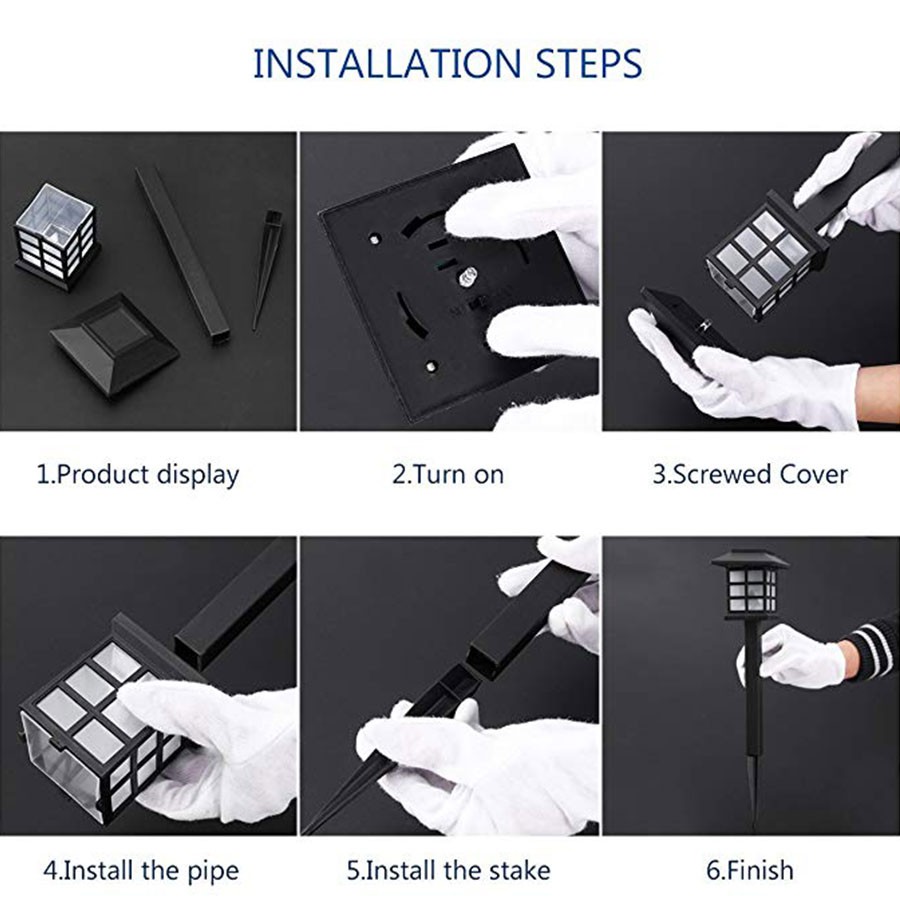 INSTALLATION STEPS

1.Product display

2.Turn on

3.Screwed Cover

4.Install the pipe

5.Install the stake

6.Finish