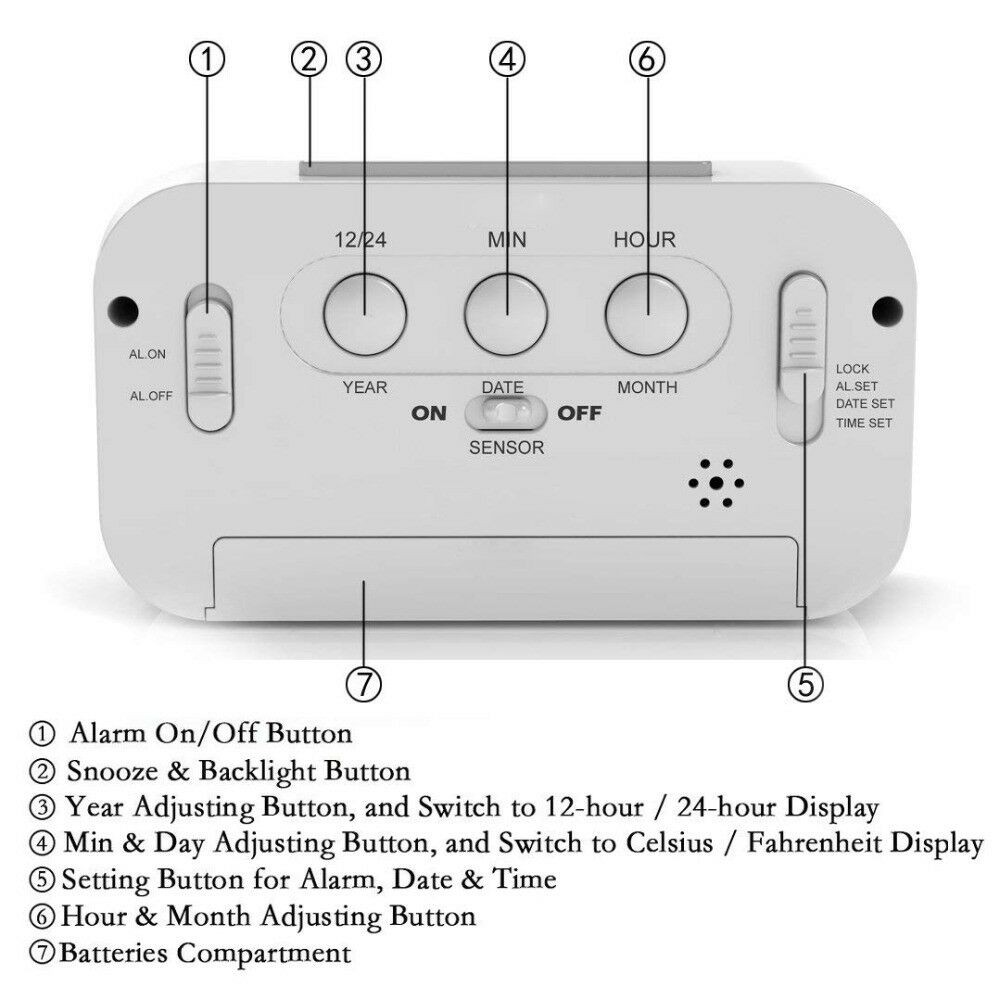 ① ② ③ ④ ⑥

12/24 MIN HOUR

AL.ON

AL.OFF

YEAR DATE MONTH

ON OFF

SENSOR

LOCK
AL.SET
DATE SET
TIME SET

⑦ ⑤

① Alarm On/Off Button
② Snooze & Backlight Button
③ Year Adjusting Button, and Switch to 12-hour / 24-hour Display
④ Min & Day Adjusting Button, and Switch to Celsius / Fahrenheit Display
⑤ Setting Button for Alarm, Date & Time
⑥ Hour & Month Adjusting Button
⑦ Batteries Compartment