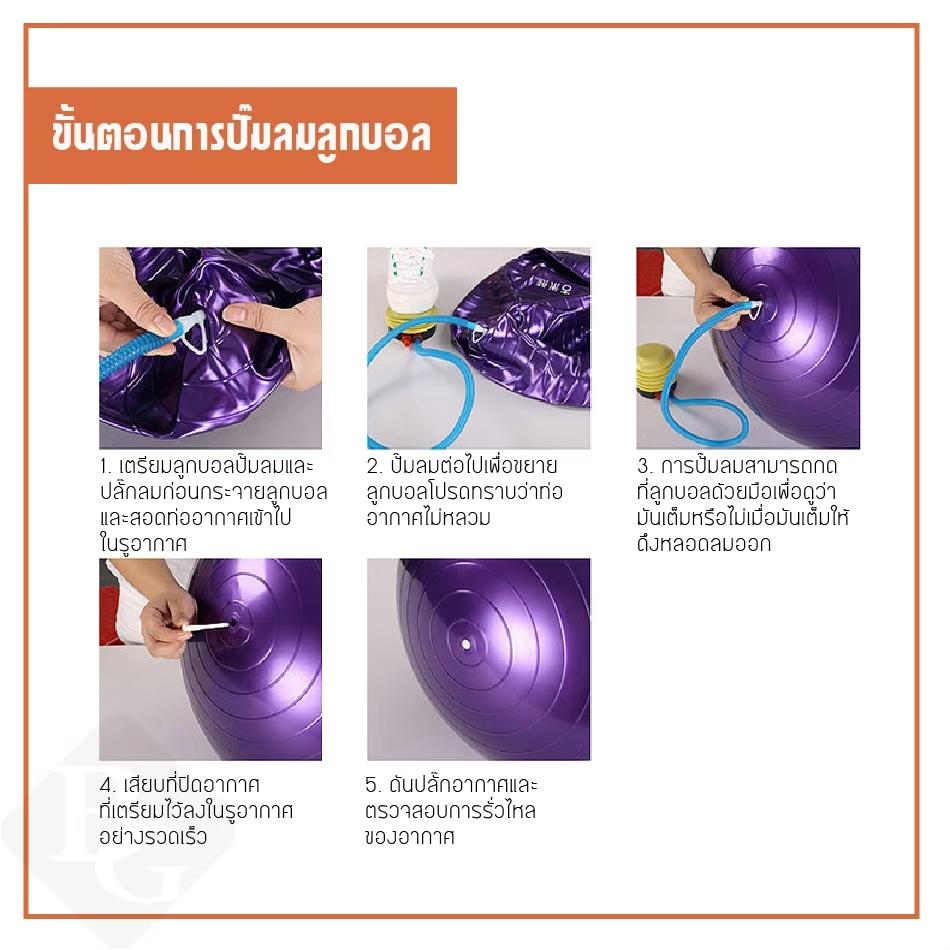 ขั้นตอนการปั๊มลมลูกบอล

1. เตรียมลูกบอลปั๊มลมและปลั๊กลมก่อนกระจายลูกบอลและสอดท่ออากาศเข้าไปในรูอากาศ

2. ปั๊มลมต่อไปเพื่อขยายลูกบอลโปรดทราบว่าท่ออากาศไม่หลวม

3. การปั๊มลมสามารถกดที่ลูกบอลด้วยมือเพื่อดูว่ามันเต็มหรือไม่เมื่อมันเต็มให้ดึงหลอดลมออก

4. เสียบที่ปิดอากาศที่เตรียมไว้ลงในรูอากาศอย่างรวดเร็ว

5. ดันปลั๊กอากาศและตรวจสอบการรั่วไหลของอากาศ