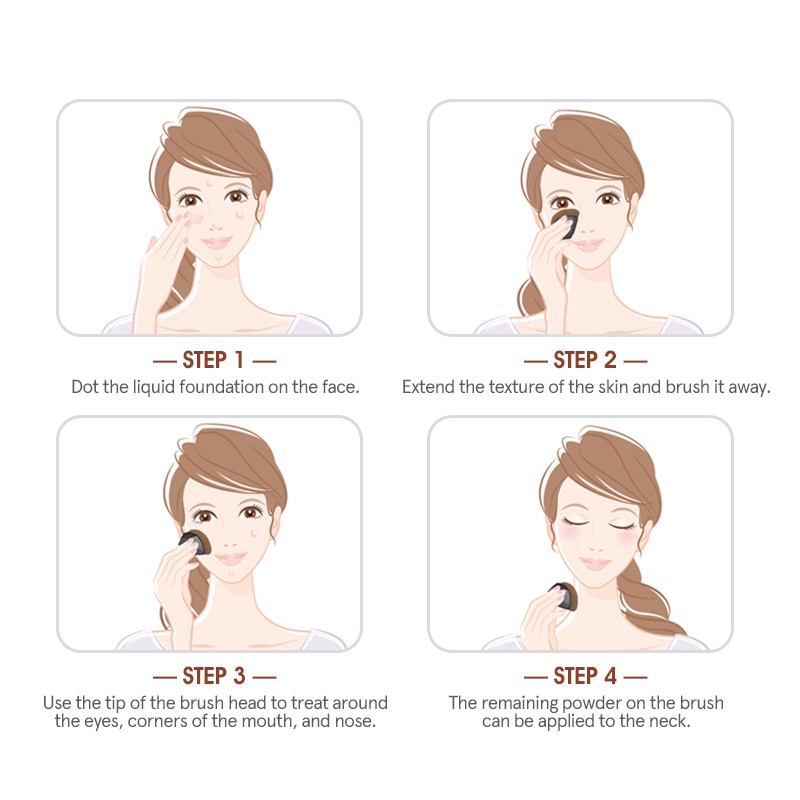 — STEP 1 —
Dot the liquid foundation on the face.

— STEP 2 —
Extend the texture of the skin and brush it away.

— STEP 3 —
Use the tip of the brush head to treat around the eyes, corners of the mouth, and nose.

— STEP 4 —
The remaining powder on the brush can be applied to the neck.