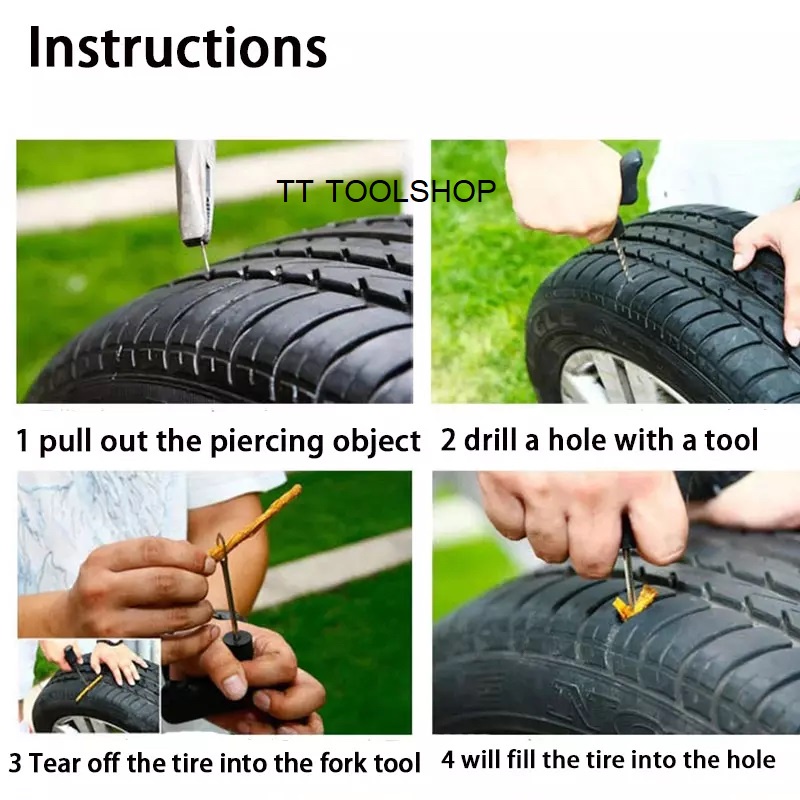 Instructions

TT TOOLSHOP

1 pull out the piercing object

2 drill a hole with a tool

3 Tear off the tire into the fork tool

4 will fill the tire into the hole