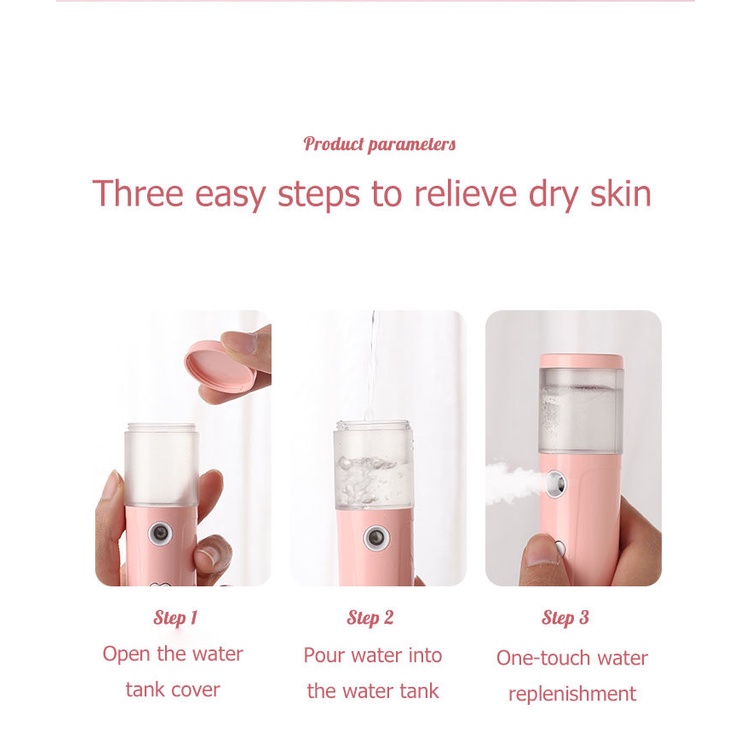 Product parameters

Three easy steps to relieve dry skin

Step 1
Open the water tank cover

Step 2
Pour water into the water tank

Step 3
One-touch water replenishment