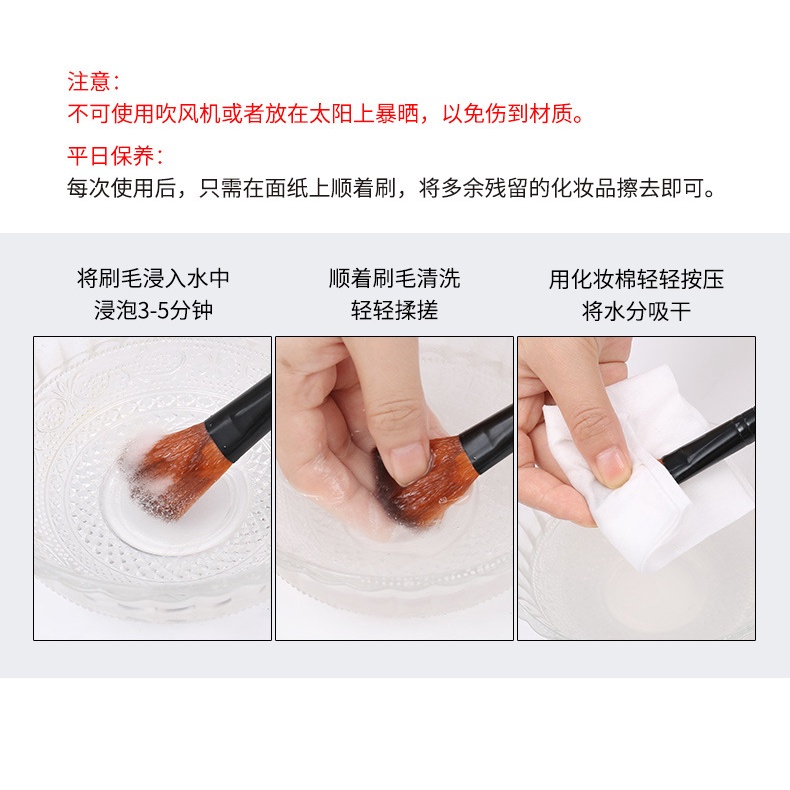 注意：
不可使用吹风机或者放在太阳上暴晒，以免伤到材质。

平日保养：
每次使用后，只需在面纸上顺着刷，将多余残留的化妆品擦去即可。

将刷毛浸入水中
浸泡3-5分钟

顺着刷毛清洗
轻轻揉搓

用化妆棉轻轻按压
将水分吸干