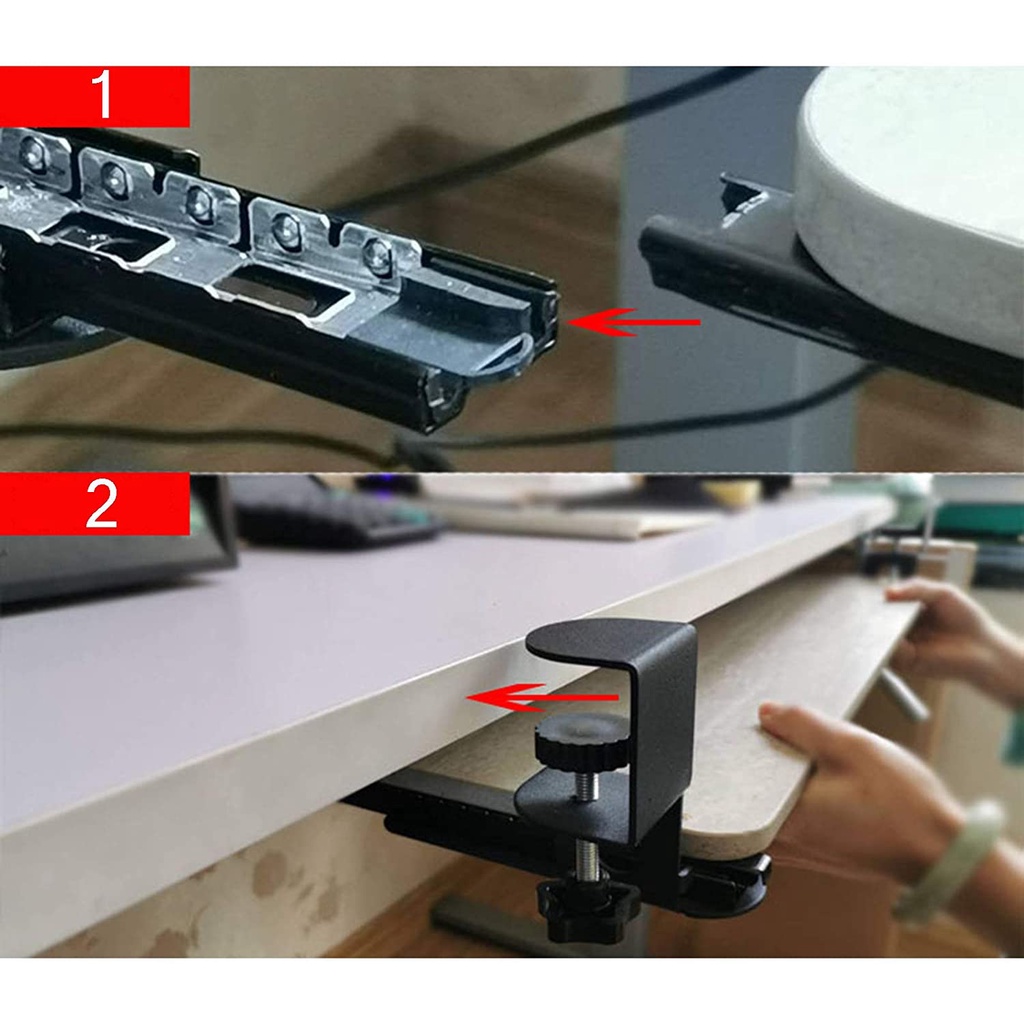 1

2