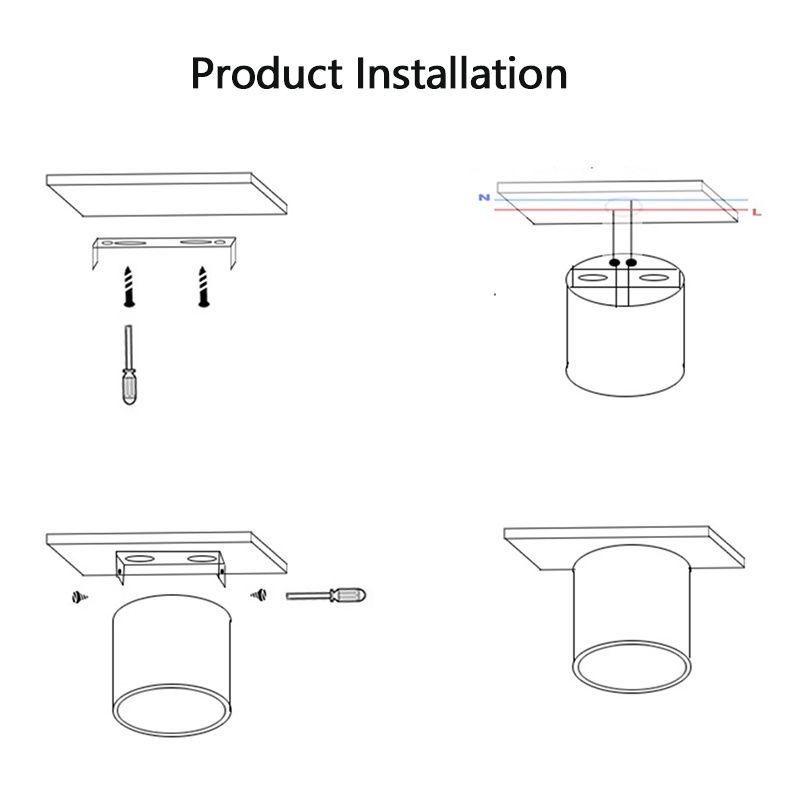 Product Installation

N

L