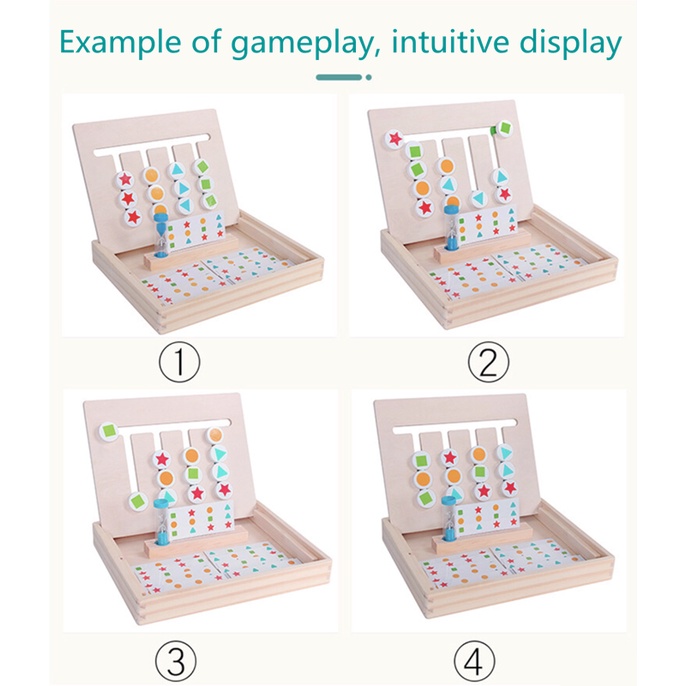 Example of gameplay, intuitive display

①

②

③

④