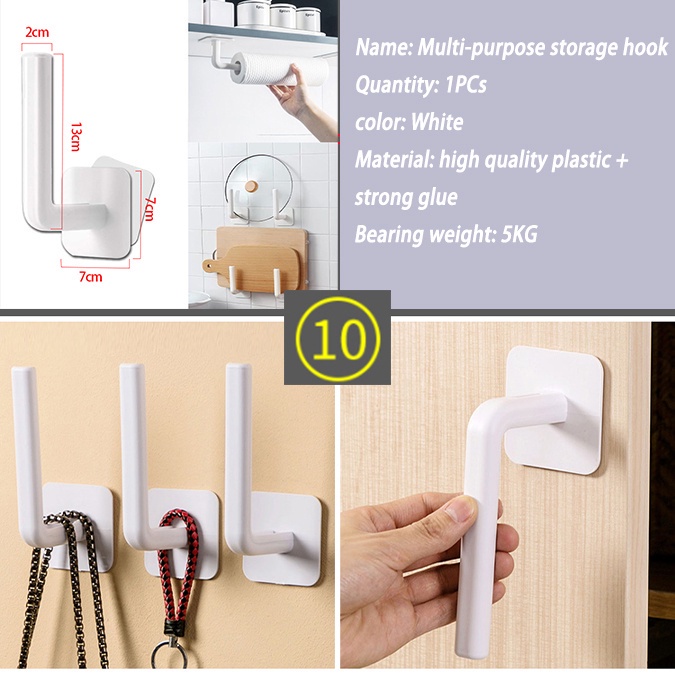 2cm
13cm
7cm
7cm

Name: Multi-purpose storage hook
Quantity: 1PCs
color: White
Material: high quality plastic + strong glue
Bearing weight: 5KG

10