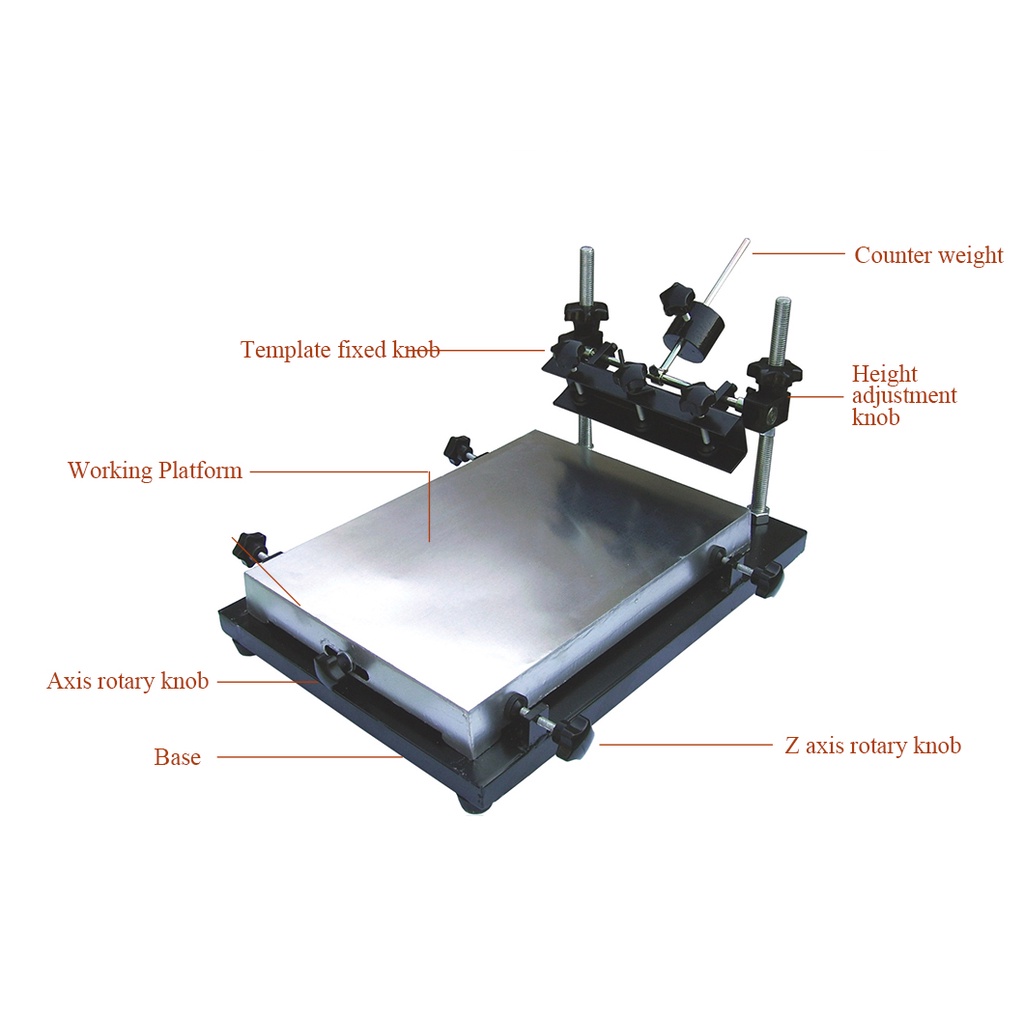 Counter weight

Template fixed knob

Height adjustment knob

Working Platform

Axis rotary knob

Base

Z axis rotary knob