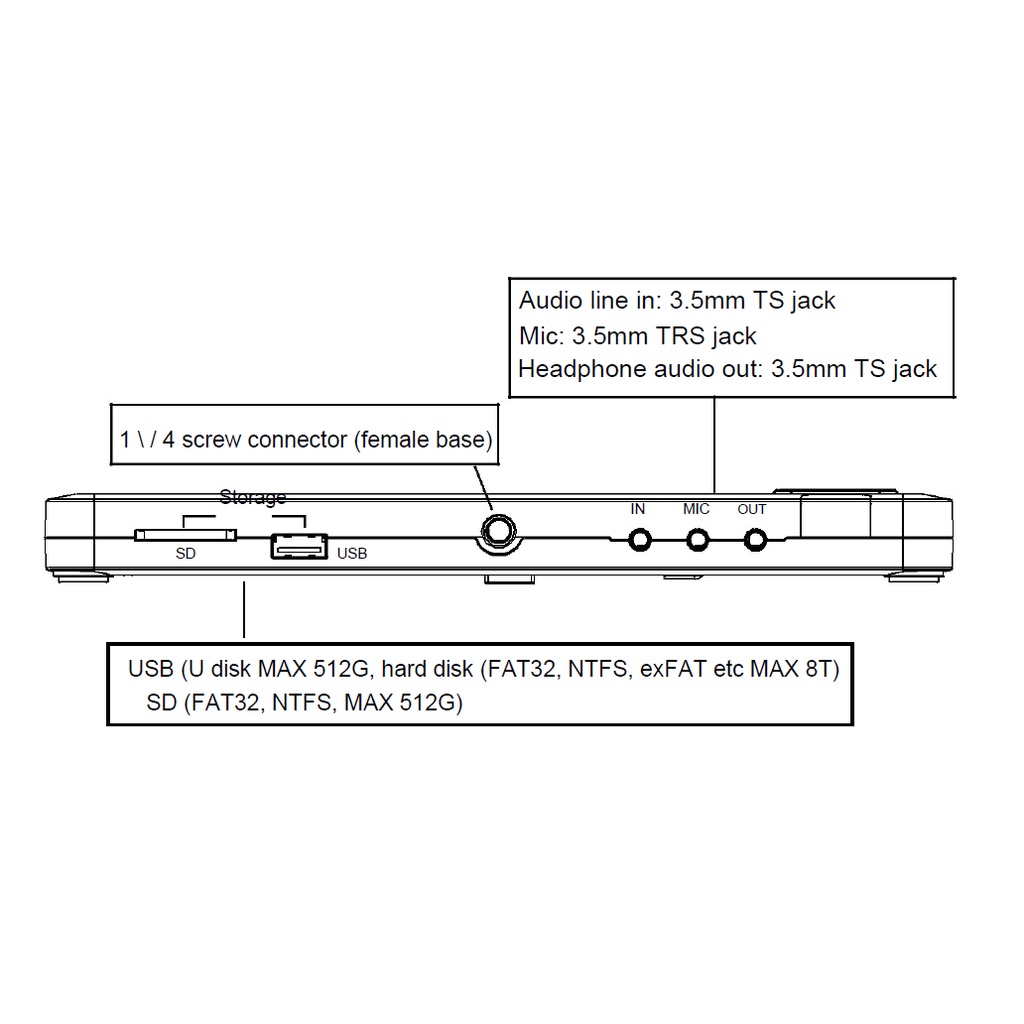 Audio line in: 3.5mm TS jack
Mic: 3.5mm TRS jack
Headphone audio out: 3.5mm TS jack

1 \ / 4 screw connector (female base)

Storage

SD

USB

IN

MIC

OUT

USB (U disk MAX 512G, hard disk (FAT32, NTFS, exFAT etc MAX 8T)
SD (FAT32, NTFS, MAX 512G)