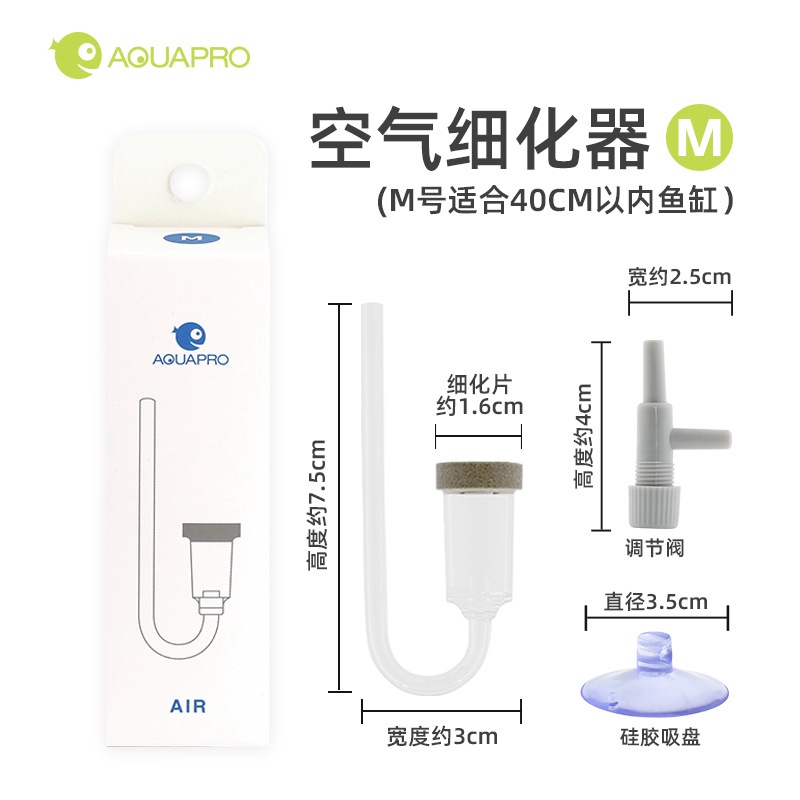 AQUAPRO

空气细化器 M

(M号适合40CM以内鱼缸)

M

AQUAPRO

AIR

高度约7.5cm

细化片
约1.6cm

宽度约3cm

宽约2.5cm

高度约4cm

调节阀

直径3.5cm

硅胶吸盘