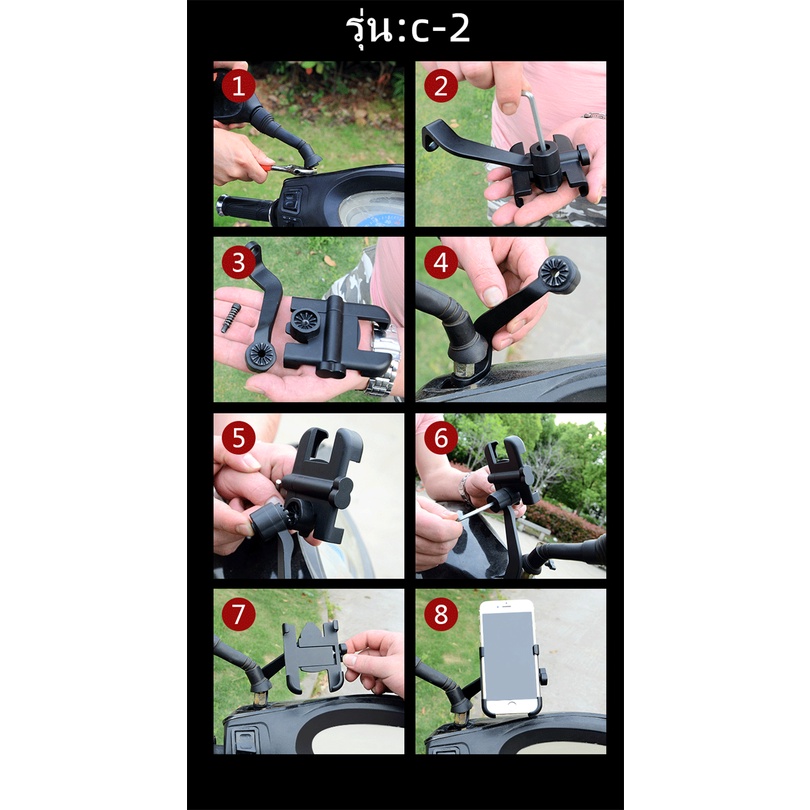 รุ่น:c-2

1

2

3

4

5

6

7

8