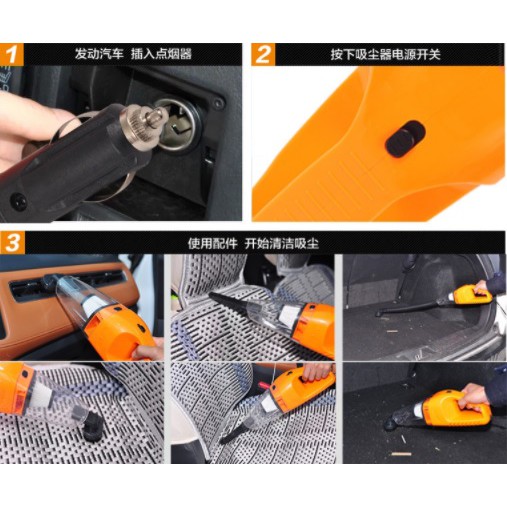 1 发动汽车 插入点烟器

2 按下吸尘器电源开关

3 使用配件 开始清洁吸尘