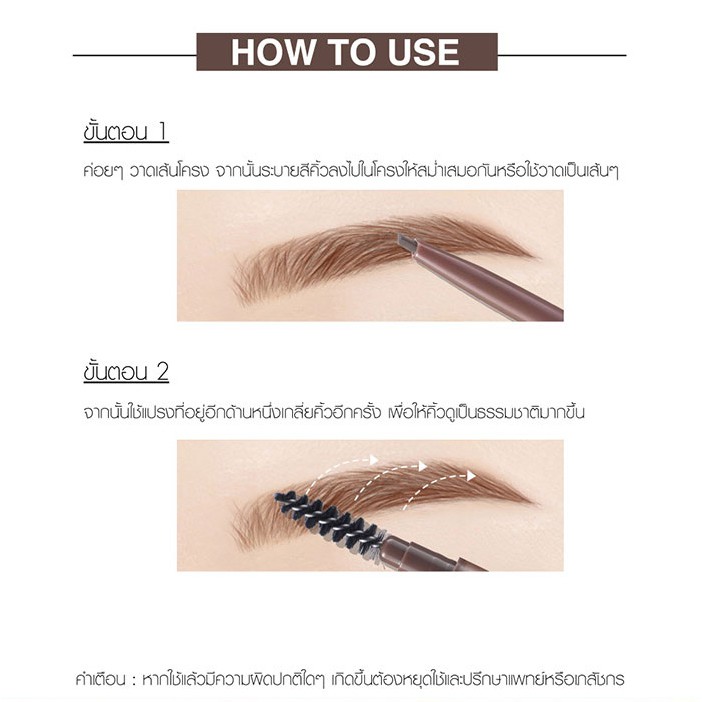 HOW TO USE

ขั้นตอน 1

ค่อยๆ วาดเส้นโครง จากนั้นระบายสีคิ้วลงไปในโครงให้สม่ำเสมอกันหรือใช้วาดเป็นเส้นๆ

ขั้นตอน 2

จากนั้นใช้แปรงที่อยู่อีกด้านหนึ่งเกลี่ยคิ้วอีกครั้ง เพื่อให้คิ้วดูเป็นธรรมชาติมากขึ้น

คำเตือน : หากใช้แล้วมีความผิดปกติใดๆ เกิดขึ้นต้องหยุดใช้และปรึกษาแพทย์หรือเภสัชกร