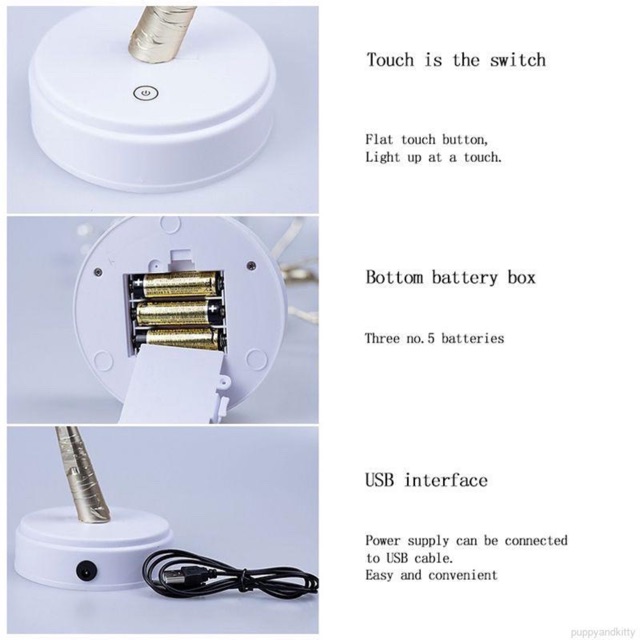 Touch is the switch

Flat touch button,
Light up at a touch.

Bottom battery box

Three no.5 batteries

USB interface

Power supply can be connected to USB cable.
Easy and convenient

puppyandkitty