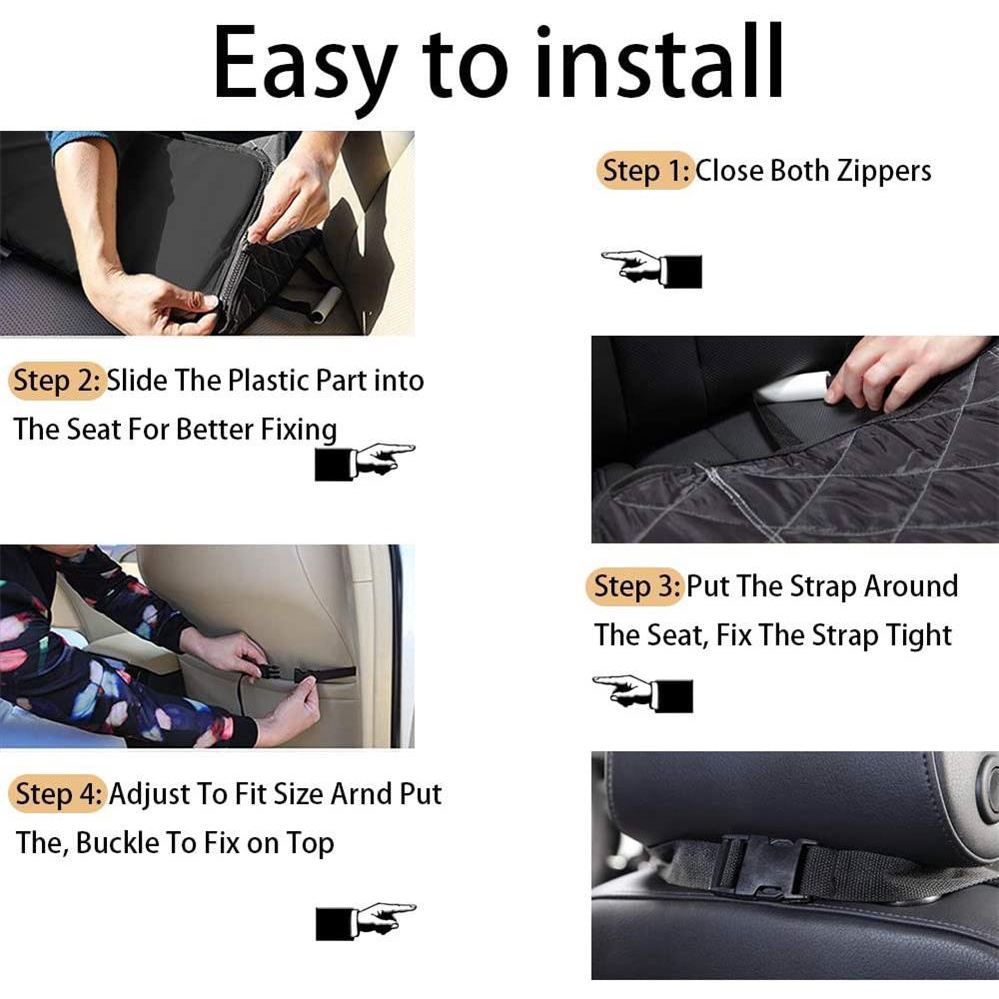 Easy to install

Step 1: Close Both Zippers

Step 2: Slide The Plastic Part into The Seat For Better Fixing

Step 3: Put The Strap Around The Seat, Fix The Strap Tight

Step 4: Adjust To Fit Size Arnd Put The, Buckle To Fix on Top