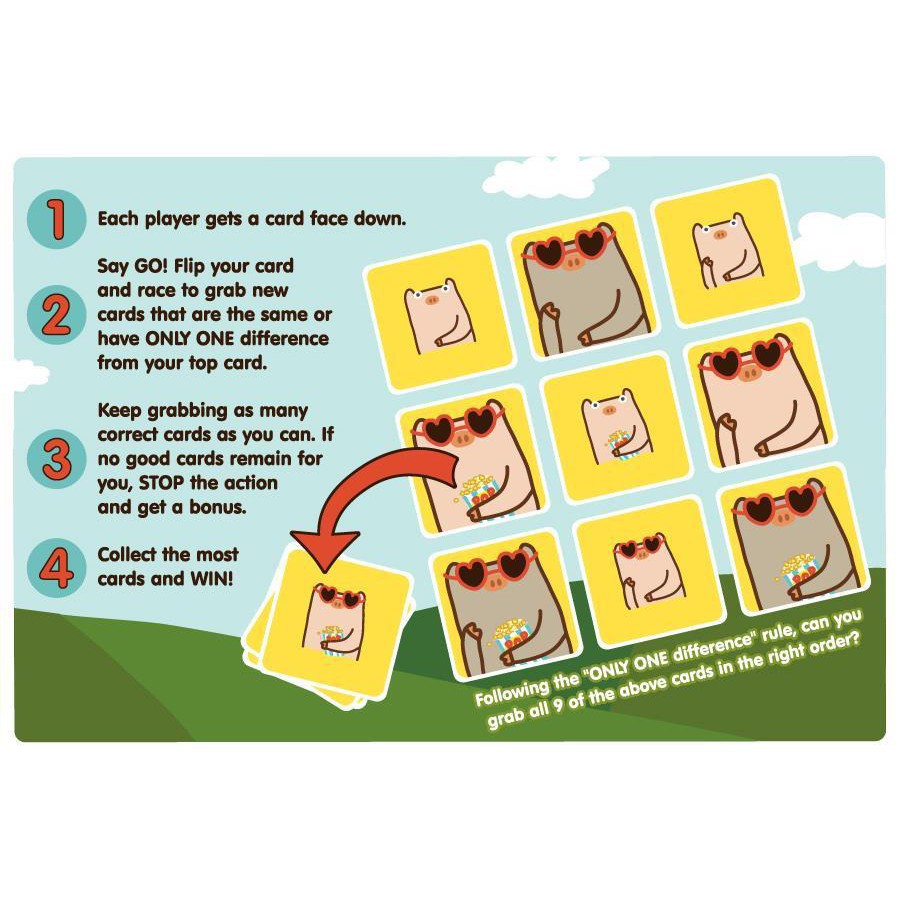 1 Each player gets a card face down.

2 Say GO! Flip your card and race to grab new cards that are the same or have ONLY ONE difference from your top card.

3 Keep grabbing as many correct cards as you can. If no good cards remain for you, STOP the action and get a bonus.

4 Collect the most cards and WIN!

Following the "ONLY ONE difference" rule, can you grab all 9 of the above cards in the right order?