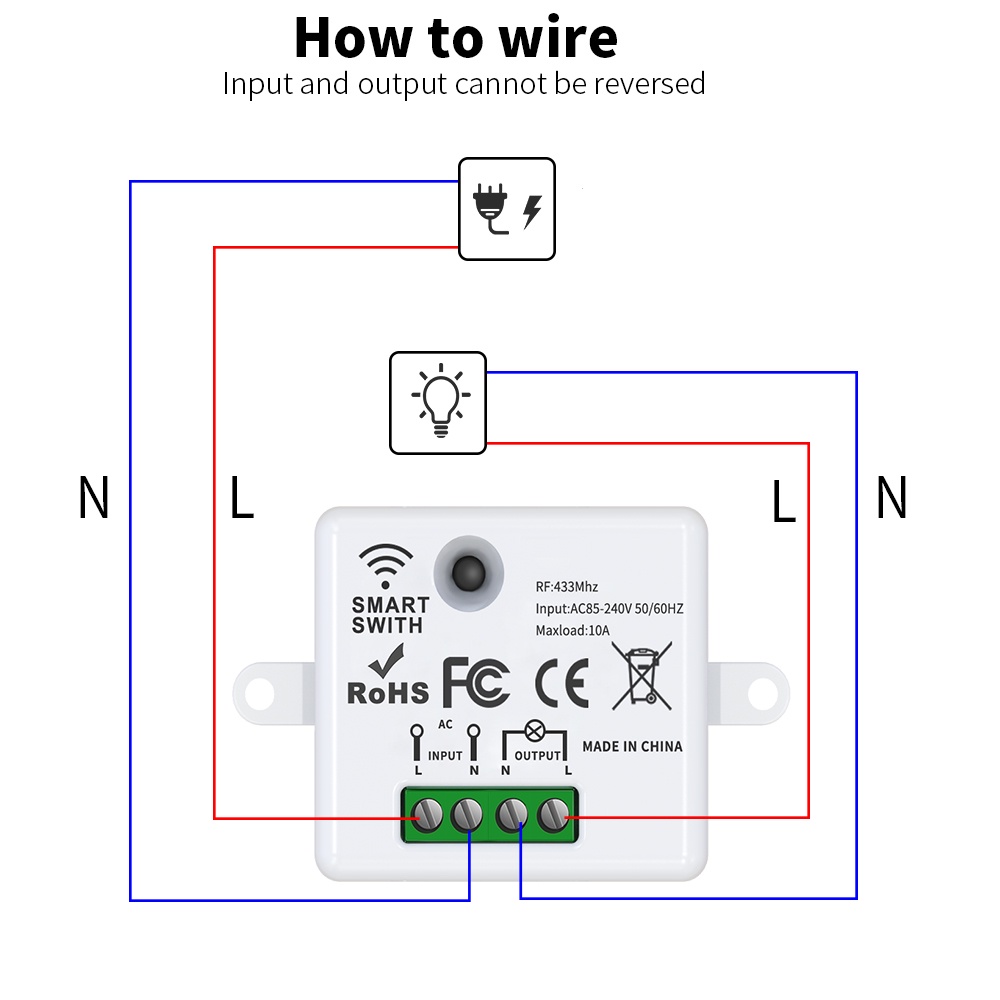 How to wire
Input and output cannot be reversed

N

L

L

N

SMART
SWITH

RF:433Mhz
Input:AC85-240V 50/60HZ
Maxload:10A

RoHS FC CE

AC
INPUT
L N

OUTPUT
N L

MADE IN CHINA