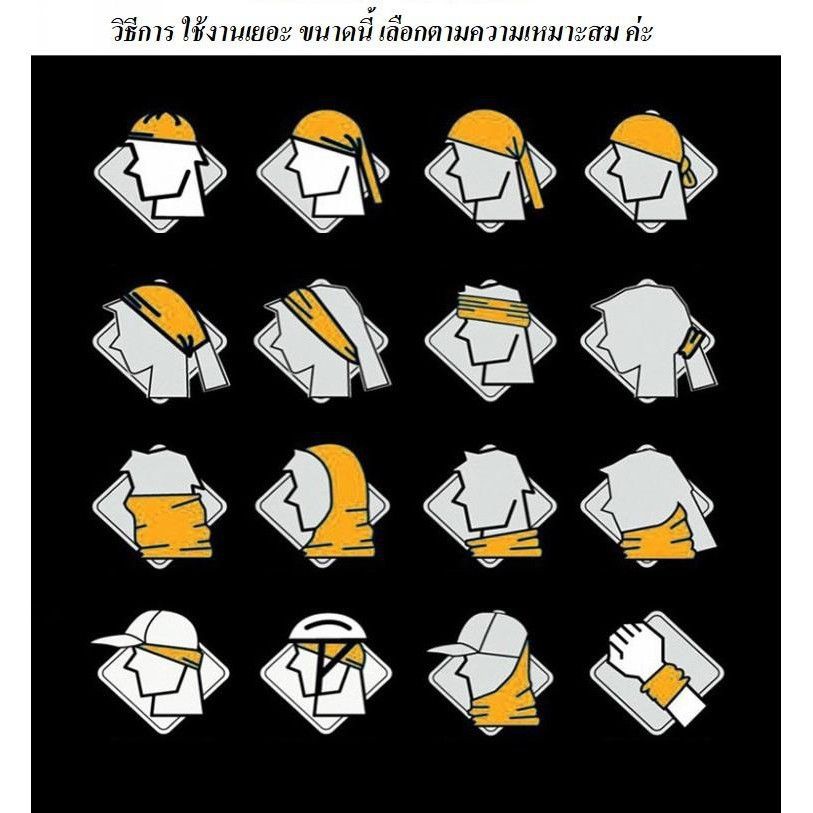 วิธีการ ใช้งานเยอะ ขนาดนี้ เลือกตามความเหมาะสม ค่ะ