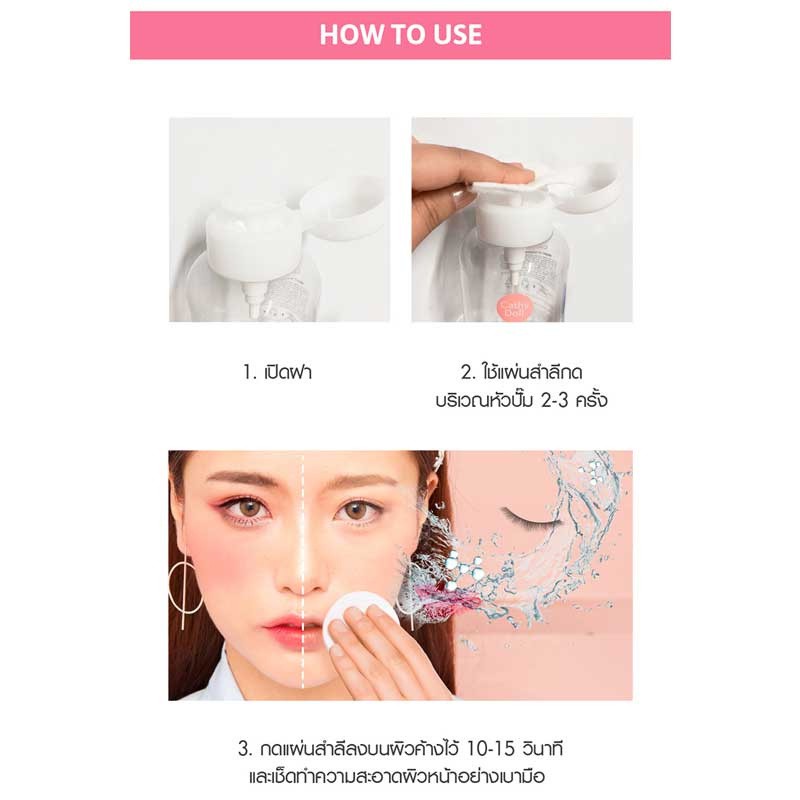 HOW TO USE

Cathy Doll

1. เปิดฝา

2. ใช้แผ่นสำลีกด บริเวณหัวปั๊ม 2-3 ครั้ง

3. กดแผ่นสำลีลงบนผิวค้างไว้ 10-15 วินาที และเช็ดทำความสะอาดผิวหน้าอย่างเบามือ