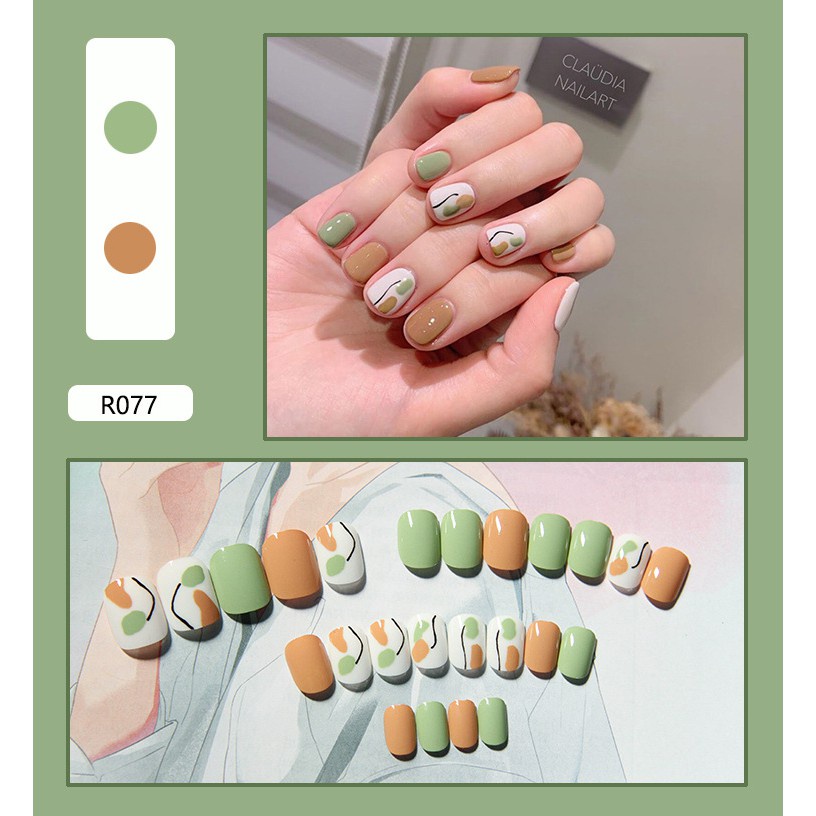 CLAÜDIA
NAILART

R077