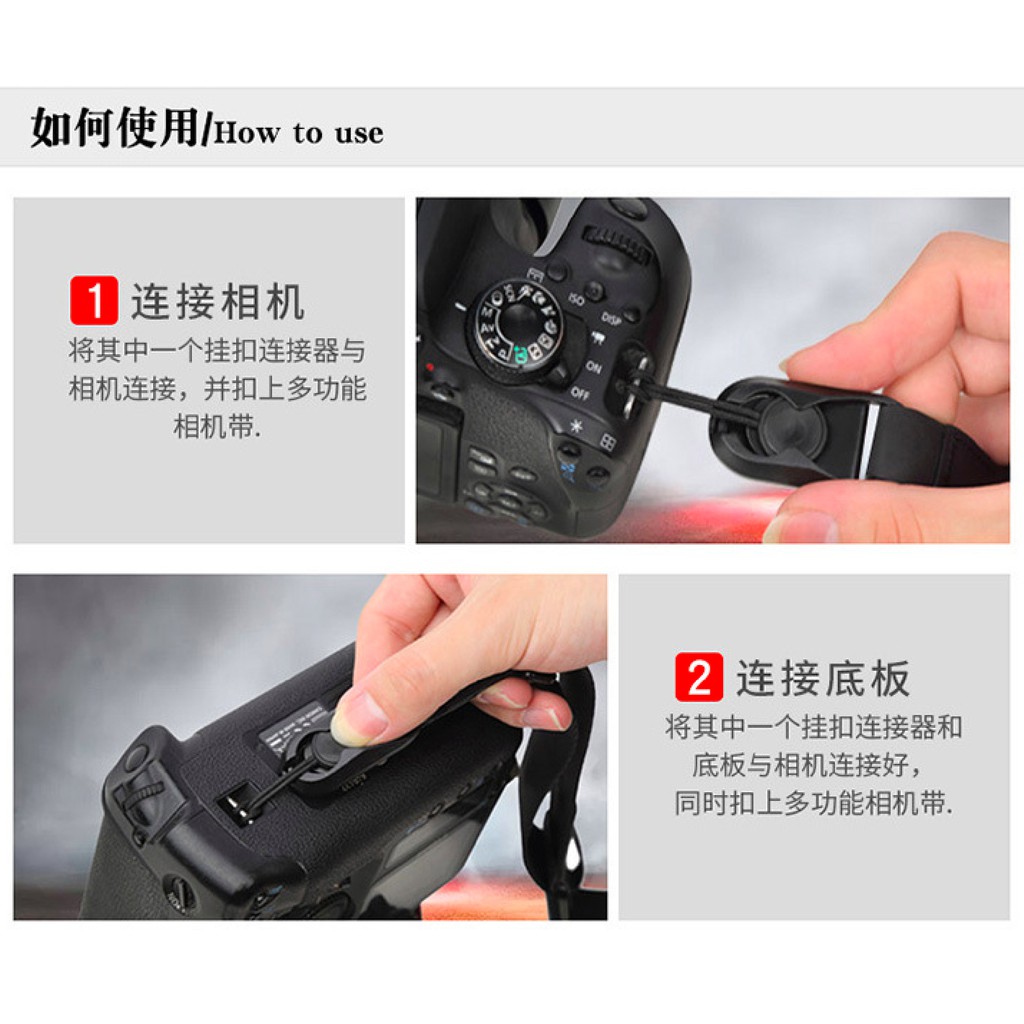 如何使用/How to use

1 连接相机
将其中一个挂扣连接器与相机连接，并扣上多功能相机带.

ISO
DISP
ON
OFF

2 连接底板
将其中一个挂扣连接器和底板与相机连接好，同时扣上多功能相机带.