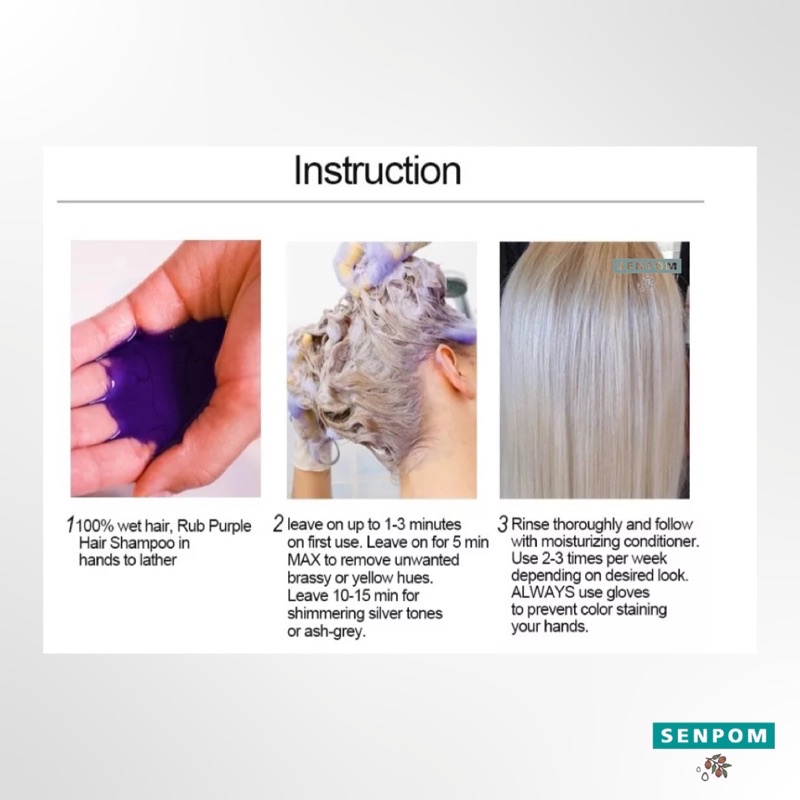 Instruction

SENPOM

1 100% wet hair, Rub Purple Hair Shampoo in hands to lather

2 leave on up to 1-3 minutes on first use. Leave on for 5 min MAX to remove unwanted brassy or yellow hues. Leave 10-15 min for shimmering silver tones or ash-grey.

3 Rinse thoroughly and follow with moisturizing conditioner. Use 2-3 times per week depending on desired look. ALWAYS use gloves to prevent color staining your hands.

SENPOM