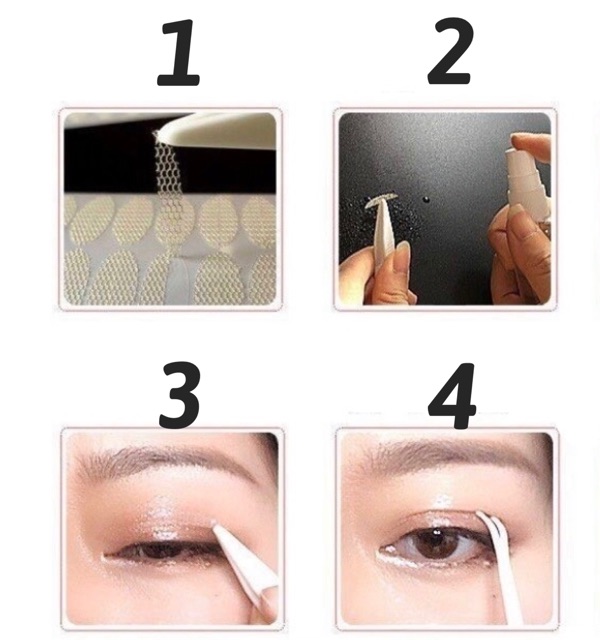 1

2

3

4