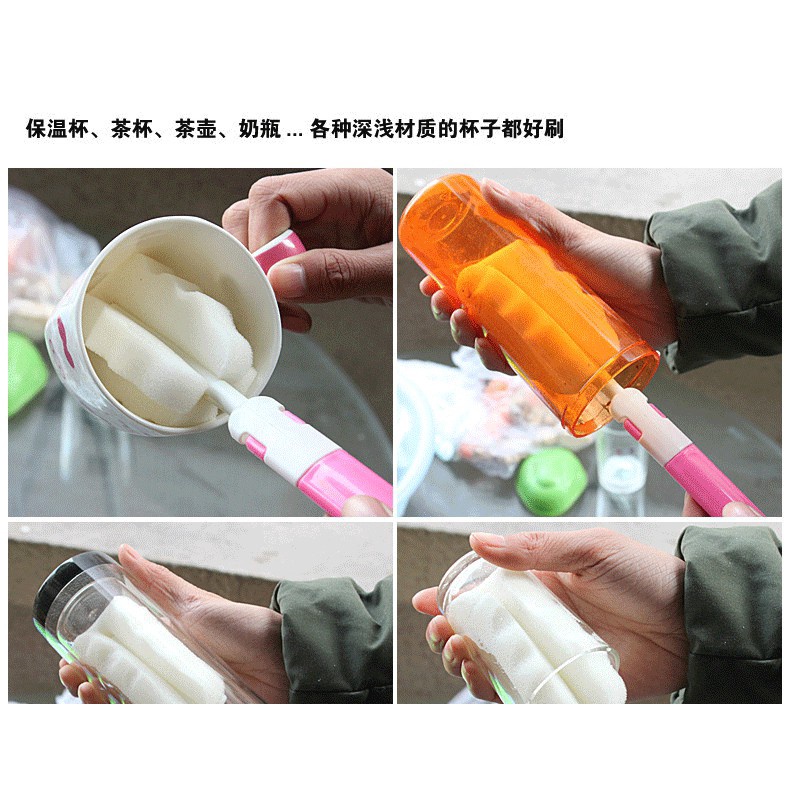 保温杯、茶杯、茶壶、奶瓶 ... 各种深浅材质的杯子都好刷