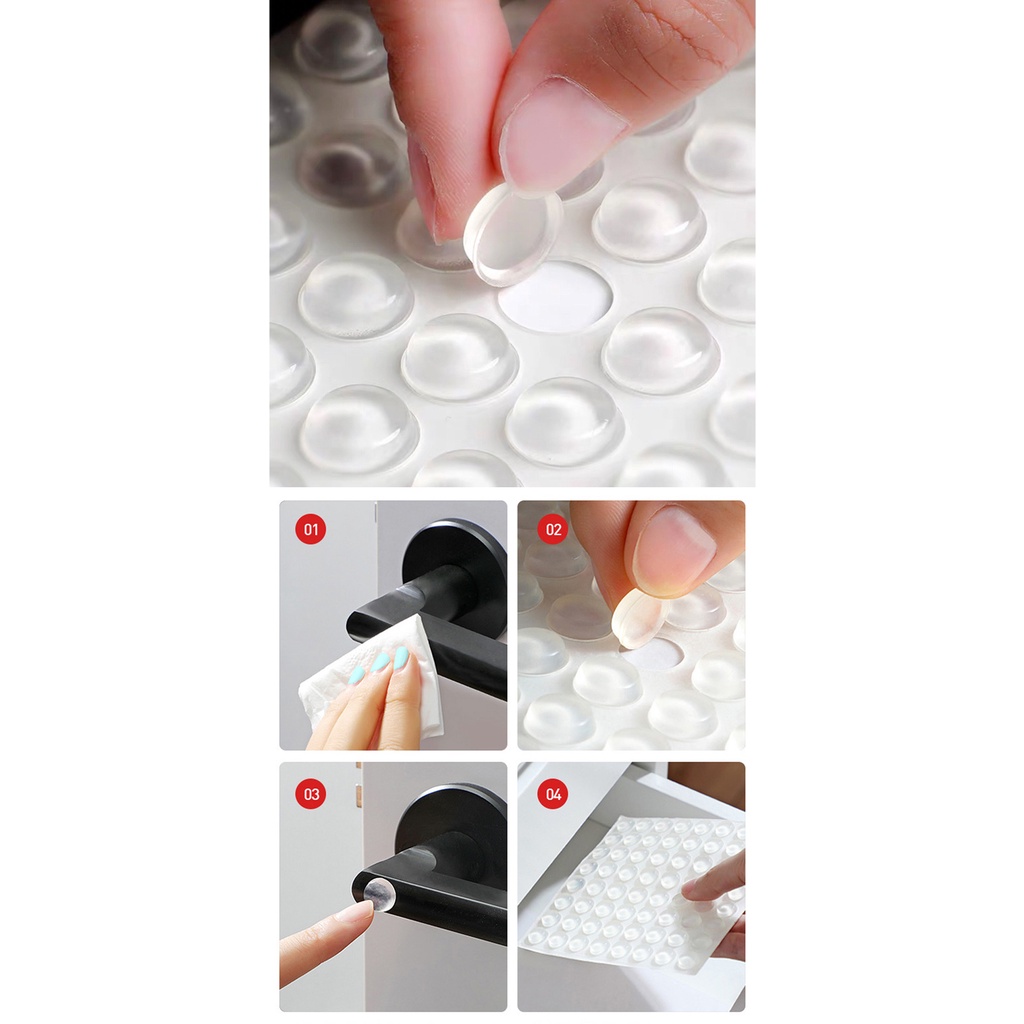 01

02

03

04