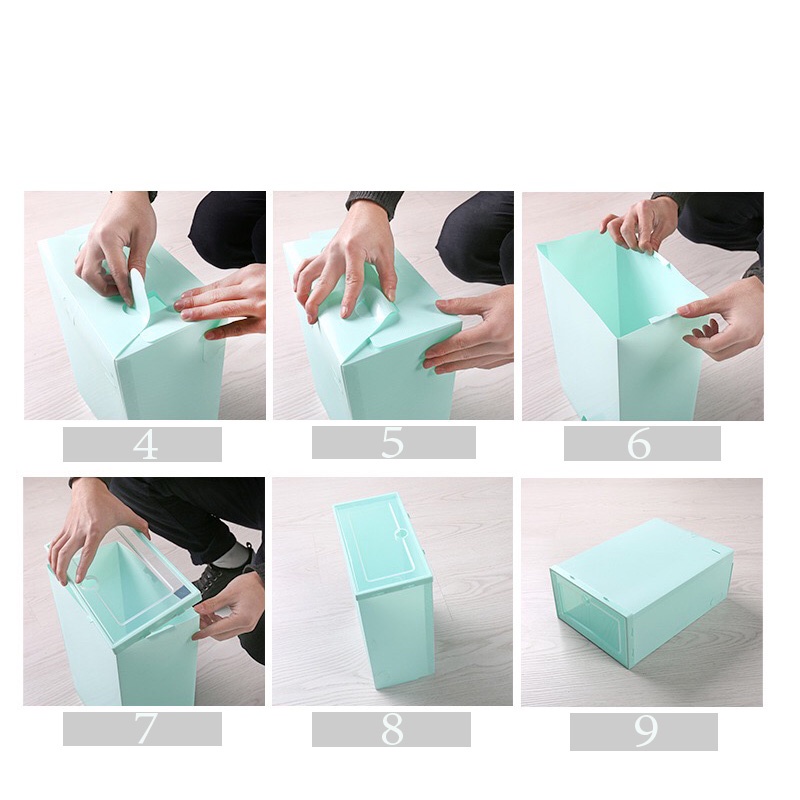 4

5

6

7

8

9