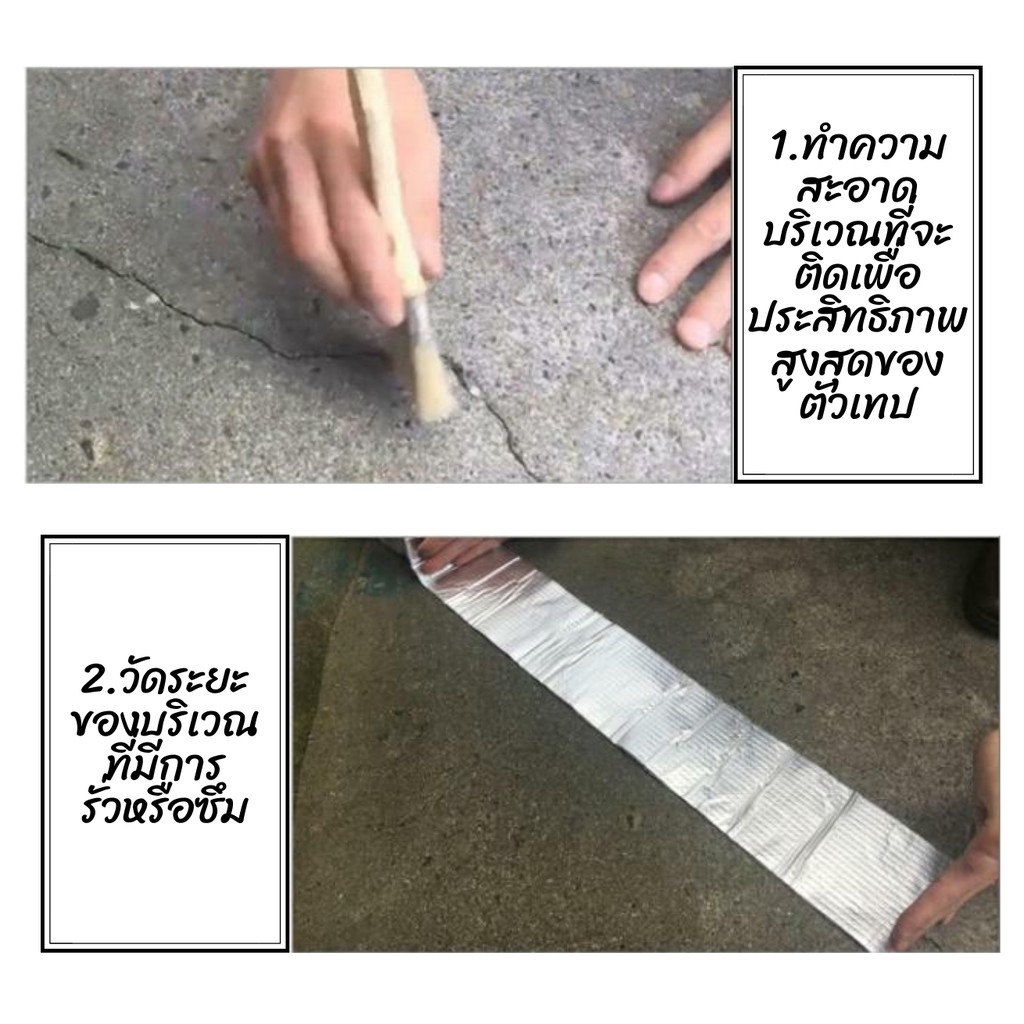 1.ทำความสะอาดบริเวณที่จะติดเพื่อประสิทธิภาพสูงสุดของตัวเทป

2.วัดระยะของบริเวณที่มีการรั่วหรือซึม